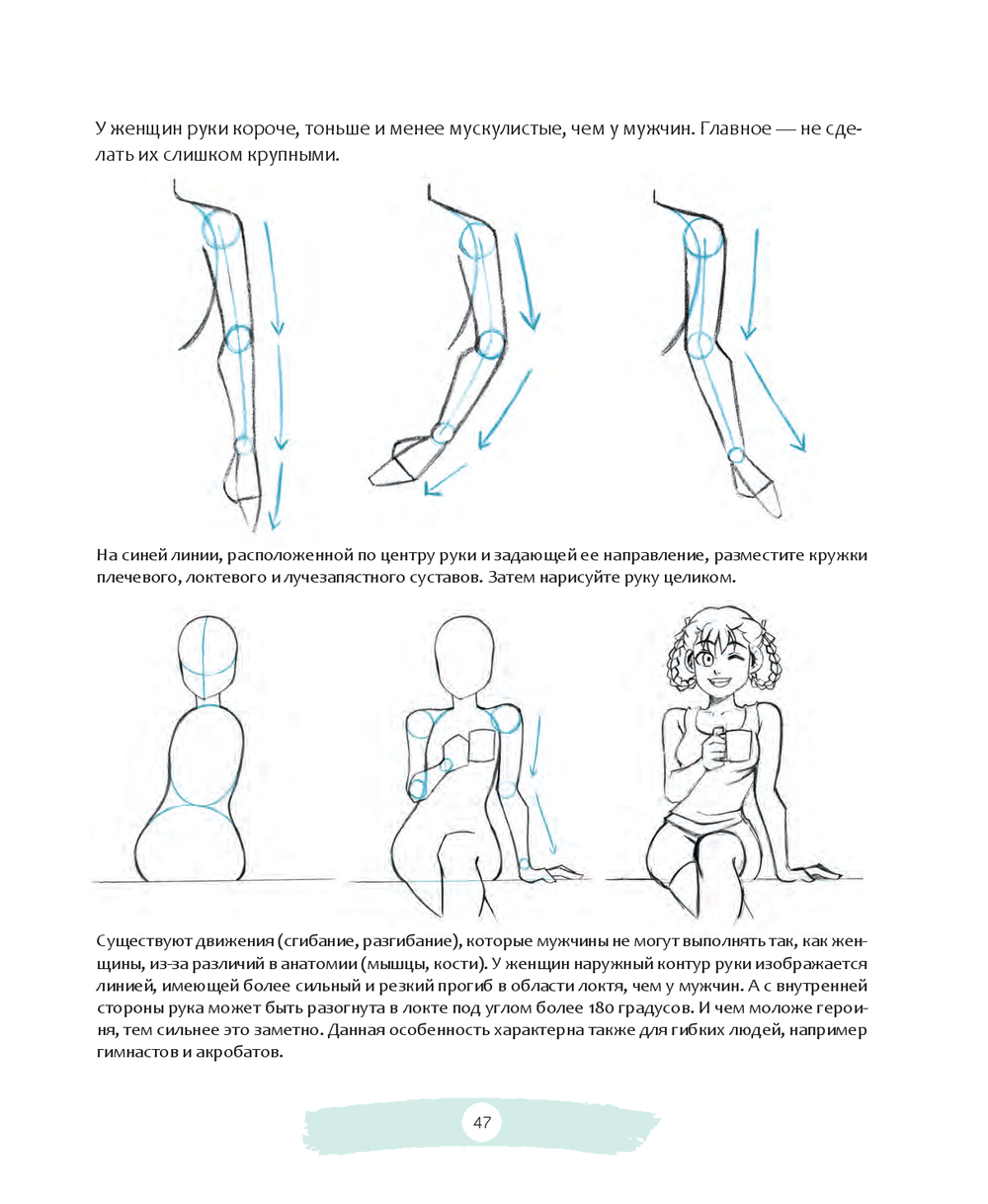 У женщин руки короче, тоньше и менее мускулистые, чем у мужчин. Главное — не сделать их слишком крупными.

На синей линии, расположенной по центру руки и задающей ее направление, разместите кружки плечевого, локтевого и лучезапястного суставов. Затем нарисуйте руку целиком.

Существуют движения (сгибание, разгибание), которые мужчины не могут выполнять так, как женщины, из-за различий в анатомии (мышцы, кости). У женщин наружный контур руки изображается линией, имеющей более сильный и резкий прогиб в области локтя, чем у мужчин. А с внутренней стороны рука может быть разогнута в локте под углом более 180 градусов. И чем моложе героиня, тем сильнее это заметно. Данная особенность характерна также для гибких людей, например гимнастов и акробатов.

47