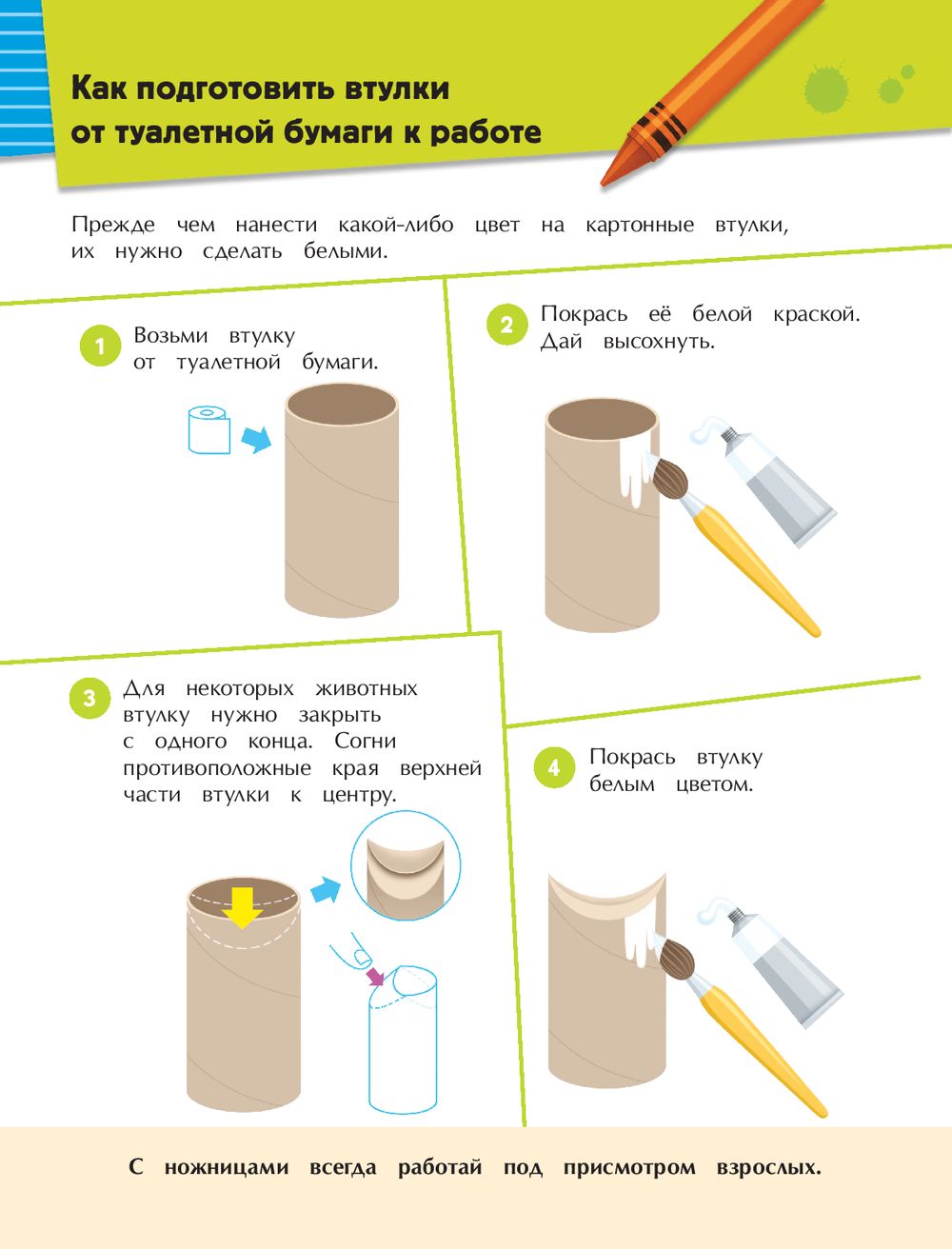 Как подготовить втулки от туалетной бумаги к работе

Прежде чем нанести какой-либо цвет на картонные втулки, их нужно сделать белыми.

1 Возьми втулку от туалетной бумаги.

2 Покрась её белой краской. Дай высохнуть.

3 Для некоторых животных втулку нужно закрыть с одного конца. Согни противоположные края верхней части втулки к центру.

4 Покрась втулку белым цветом.

С ножницами всегда работай под присмотром взрослых.