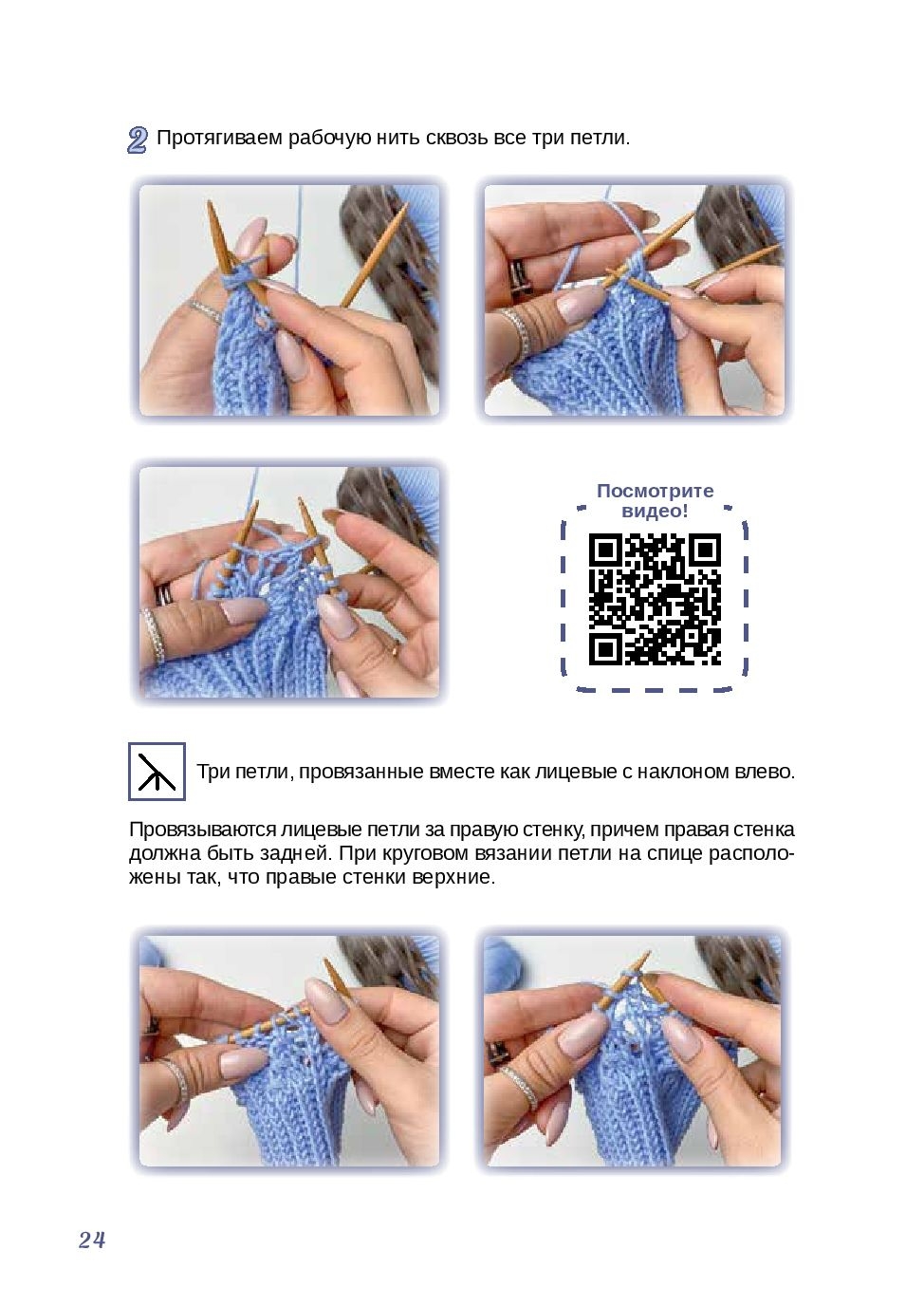 2 Протягиваем рабочую нить сквозь все три петли.

Посмотрите видео!

Три петли, провязанные вместе как лицевые с наклоном влево.

Провязываются лицевые петли за правую стенку, причем правая стенка должна быть задней. При круговом вязании петли на спице расположены так, что правые стенки верхние.

24