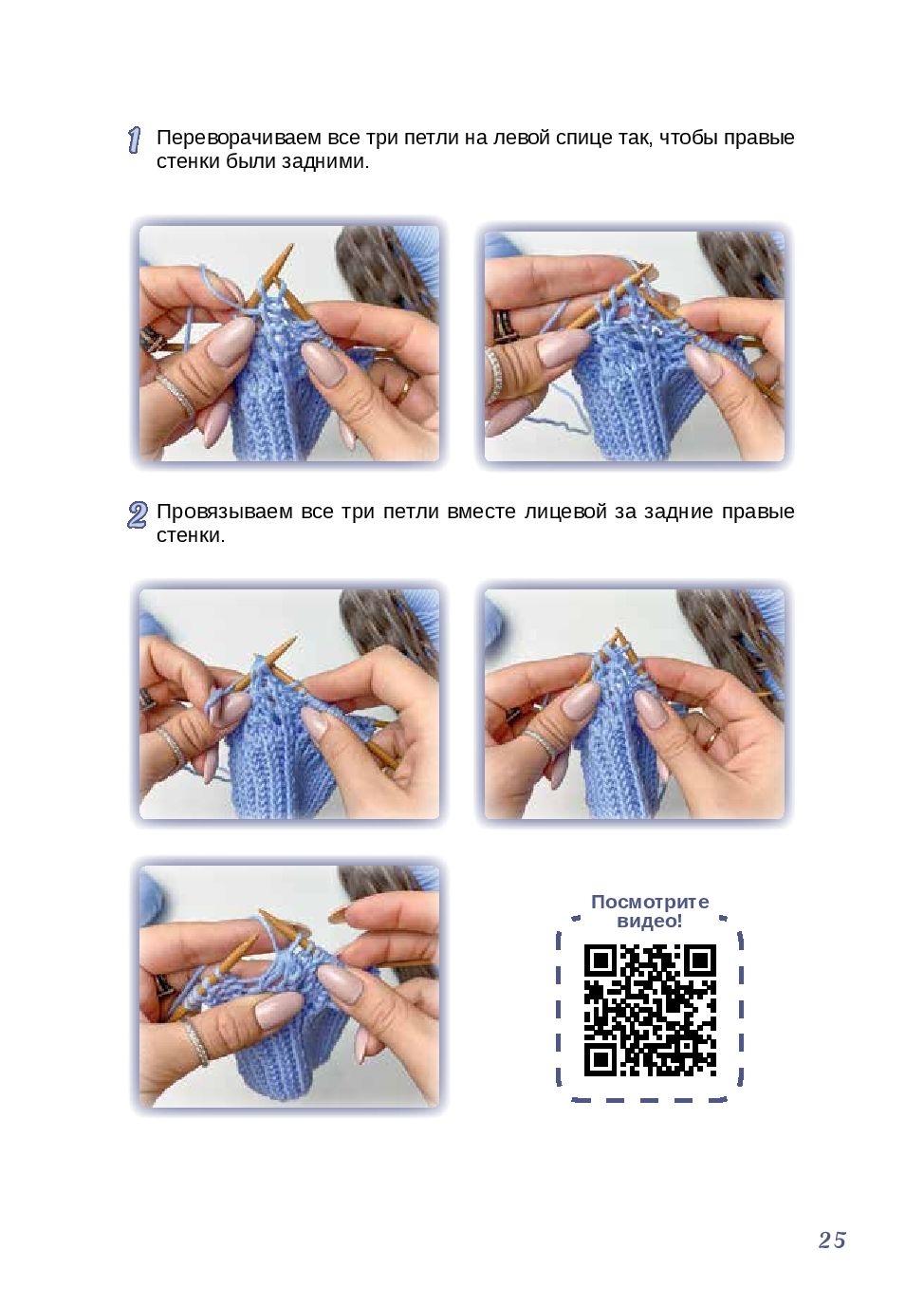 1 Переворачиваем все три петли на левой спице так, чтобы правые стенки были задними.

2 Провязываем все три петли вместе лицевой за задние правые стенки.

Посмотрите видео!

25