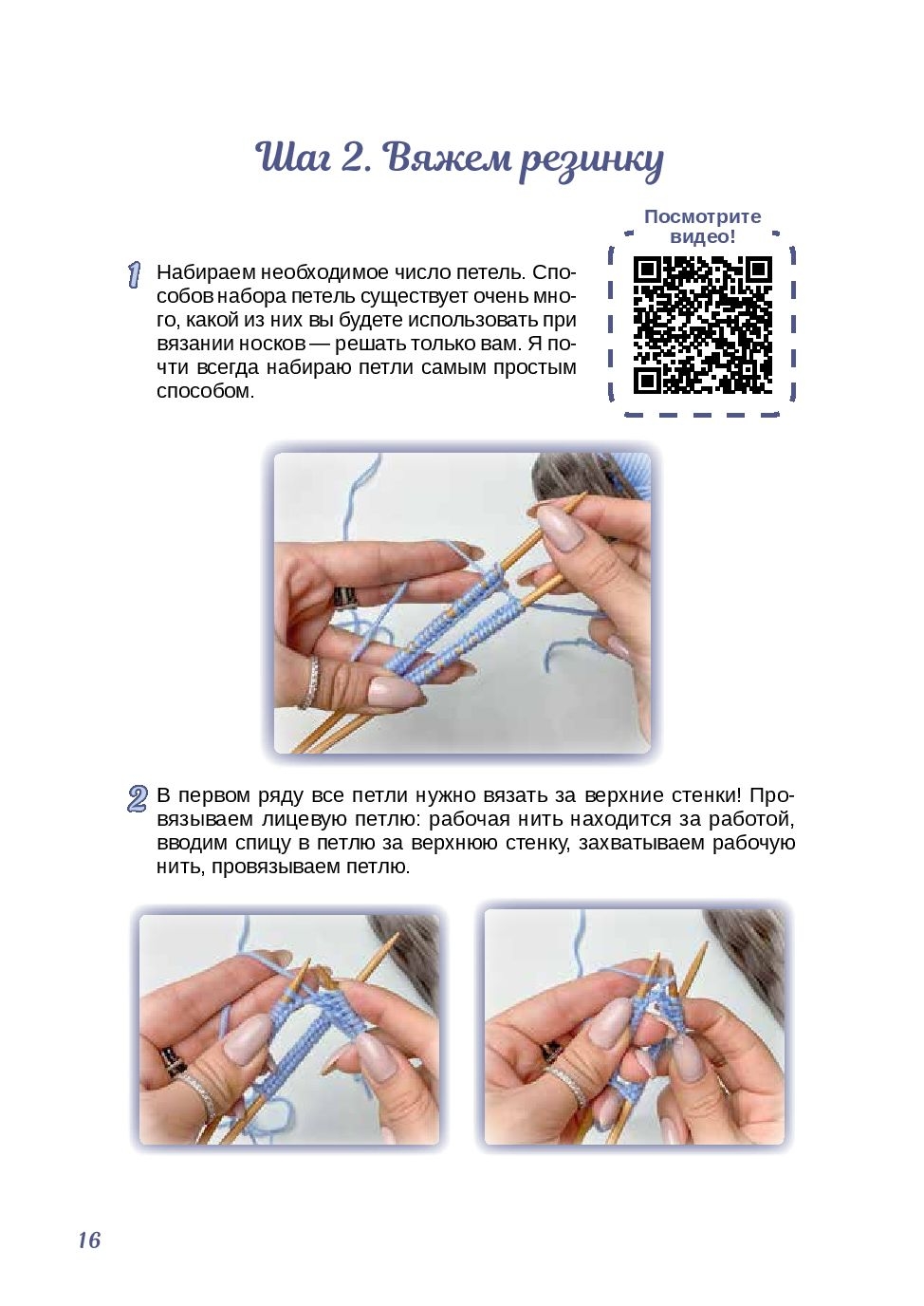 Шаг 2. Вяжем резинку

Посмотрите видео!

1 Набираем необходимое число петель. Способов набора петель существует очень много, какой из них вы будете использовать при вязании носков — решать только вам. Я почти всегда набираю петли самым простым способом.

2 В первом ряду все петли нужно вязать за верхние стенки! Провязываем лицевую петлю: рабочая нить находится за работой, вводим спицу в петлю за верхнюю стенку, захватываем рабочую нить, провязываем петлю.

16