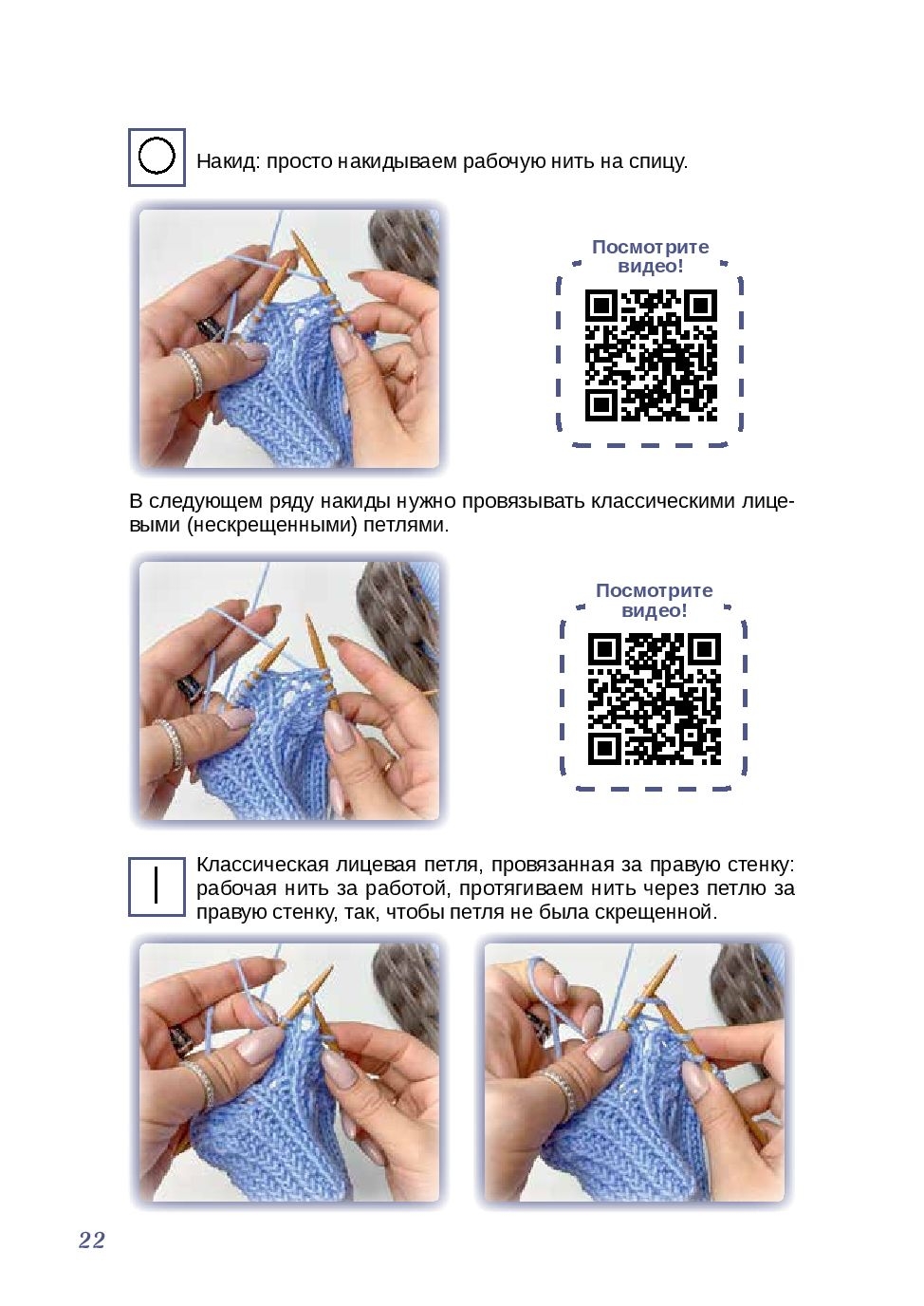 Накид: просто накидываем рабочую нить на спицу.

Посмотрите видео!

В следующем ряду накиды нужно провязывать классическими лицевыми (нескрещенными) петлями.

Посмотрите видео!

Классическая лицевая петля, провязанная за правую стенку: рабочая нить за работой, протягиваем нить через петлю за правую стенку, так, чтобы петля не была скрещенной.

22