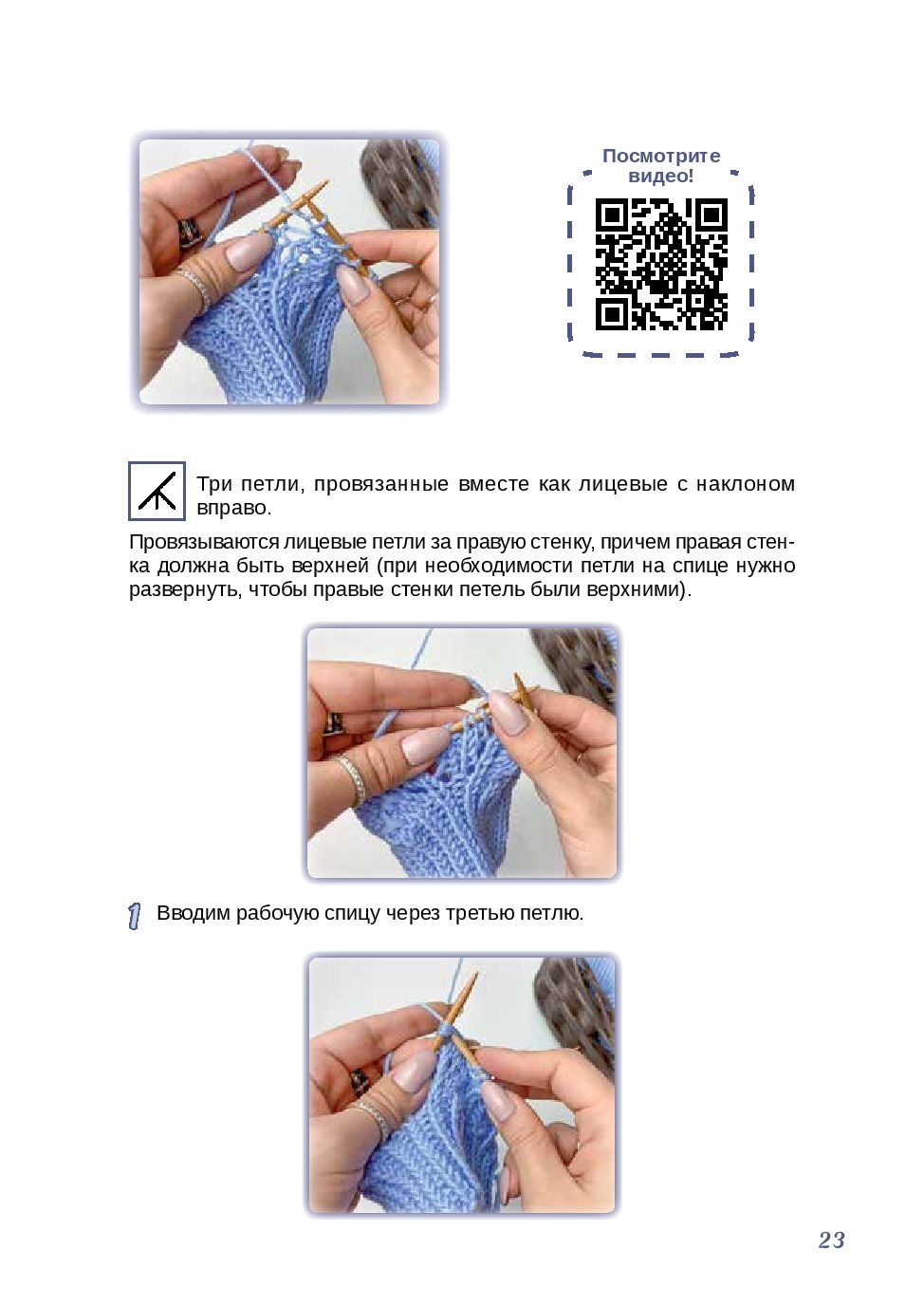 Посмотрите видео!

Три петли, провязанные вместе как лицевые с наклоном вправо.

Провязываются лицевые петли за правую стенку, причем правая стенка должна быть верхней (при необходимости петли на спице нужно развернуть, чтобы правые стенки петель были верхними).

1 Вводим рабочую спицу через третью петлю.

23