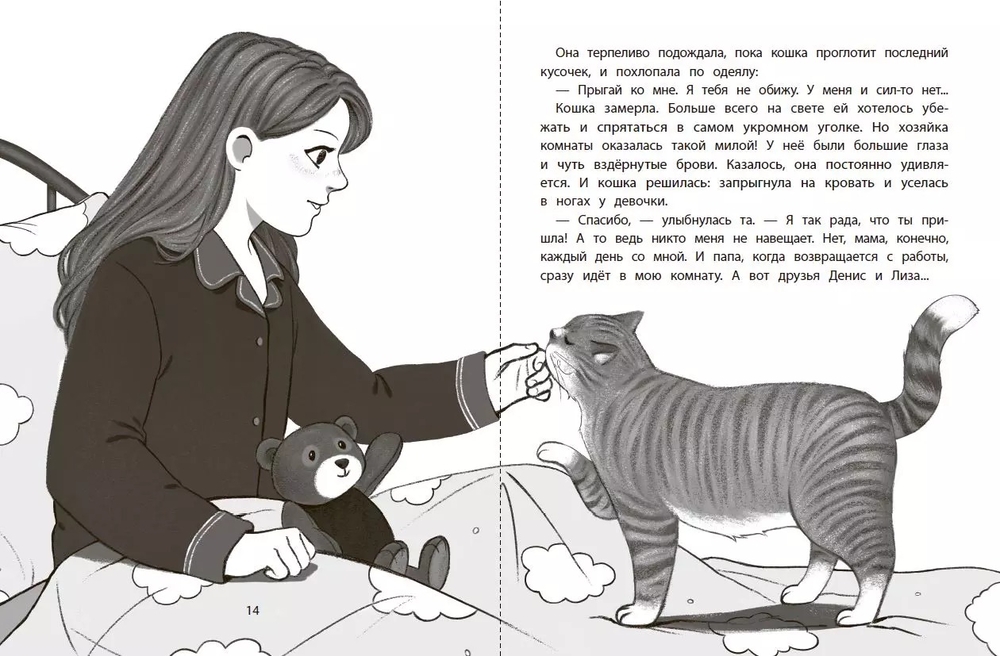 Она терпеливо подождала, пока кошка проглотит последний кусочек, и похлопала по одеялу:

— Прыгай ко мне. Я тебя не обижу. У меня и сил-то нет...

Кошка замерла. Больше всего на свете ей хотелось убежать и спрятаться в самом укромном уголке. Но хозяйка комнаты оказалась такой милой! У неё были большие глаза и чуть вздёрнутые брови. Казалось, она постоянно удивляется. И кошка решилась: запрыгнула на кровать и уселась в ногах у девочки.

— Спасибо, — улыбнулась та. — Я так рада, что ты пришла! А то ведь никто меня не навещает. Нет, мама, конечно, каждый день со мной. И папа, когда возвращается с работы, сразу идёт в мою комнату. А вот друзья Денис и Лиза...

14