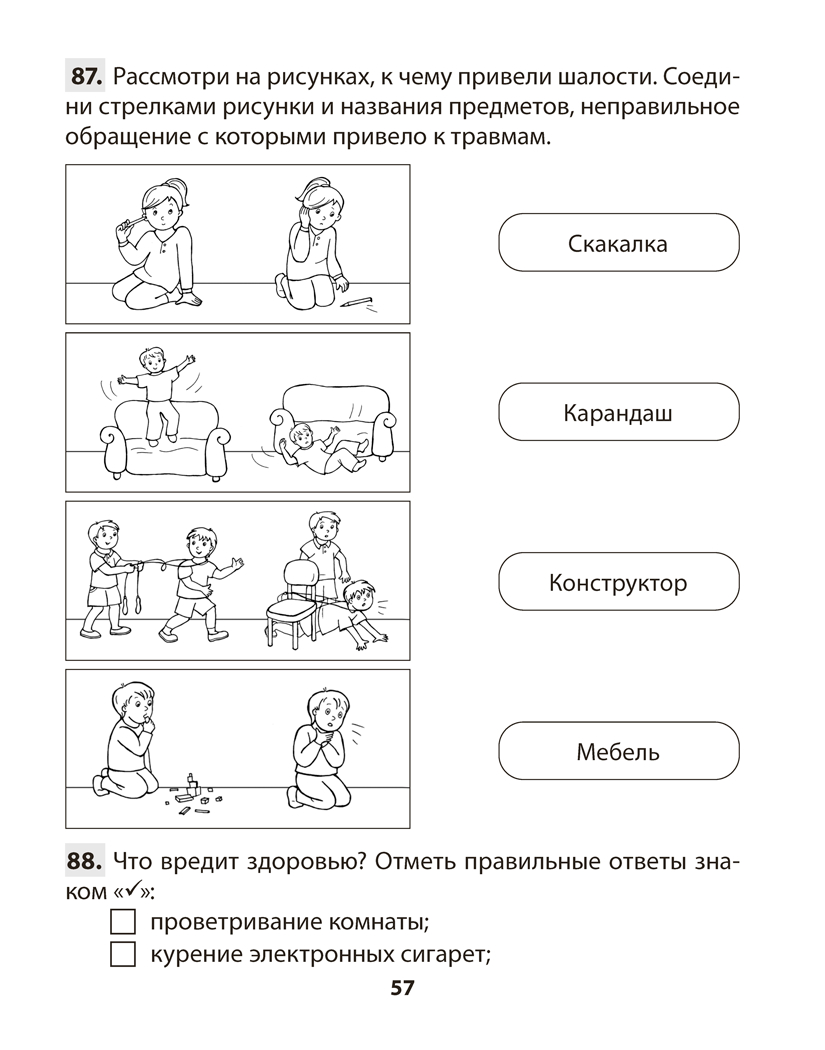 **87.** Рассмотри на рисунках, к чему привели шалости. Соедини стрелками рисунки и названия предметов, неправильное обращение с которыми привело к травмам.

Скакалка

Карандаш

Конструктор

Мебель

**88.** Что вредит здоровью? Отметь правильные ответы знаком «✓»:

☐ проветривание комнаты;

☐ курение электронных сигарет;

57