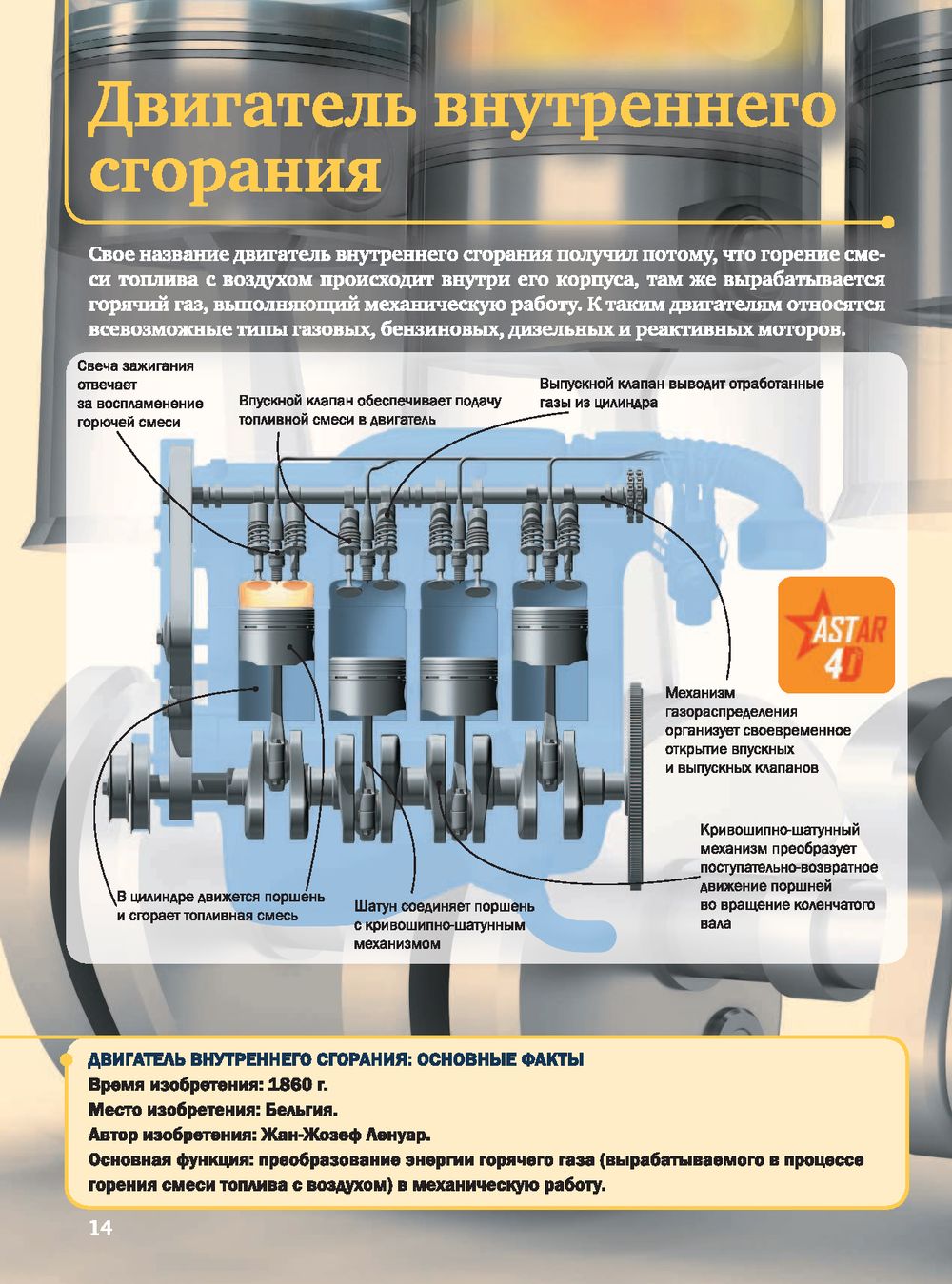 Двигатель внутреннего сгорания

Свое название двигатель внутреннего сгорания получил потому, что горение смеси топлива с воздухом происходит внутри его корпуса, там же вырабатывается горячий газ, выполняющий механическую работу. К таким двигателям относятся всевозможные типы газовых, бензиновых, дизельных и реактивных моторов.

Свеча зажигания отвечает за воспламенение горючей смеси

Впускной клапан обеспечивает подачу топливной смеси в двигатель

Выпускной клапан выводит отработанные газы из цилиндра

ASTAR 4D

Механизм газораспределения организует своевременное открытие впускных и выпускных клапанов

Кривошипно-шатунный механизм преобразует поступательно-возвратное движение поршней во вращение коленчатого вала

В цилиндре движется поршень и сгорает топливная смесь

Шатун соединяет поршень с кривошипно-шатунным механизмом

ДВИГАТЕЛЬ ВНУТРЕННЕГО СГОРАНИЯ: ОСНОВНЫЕ ФАКТЫ
Время изобретения: 1860 г.
Место изобретения: Бельгия.
Автор изобретения: Жан-Жозеф Ленуар.
Основная функция: преобразование энергии горячего газа (вырабатываемого в процессе горения смеси топлива с воздухом) в механическую работу.

14