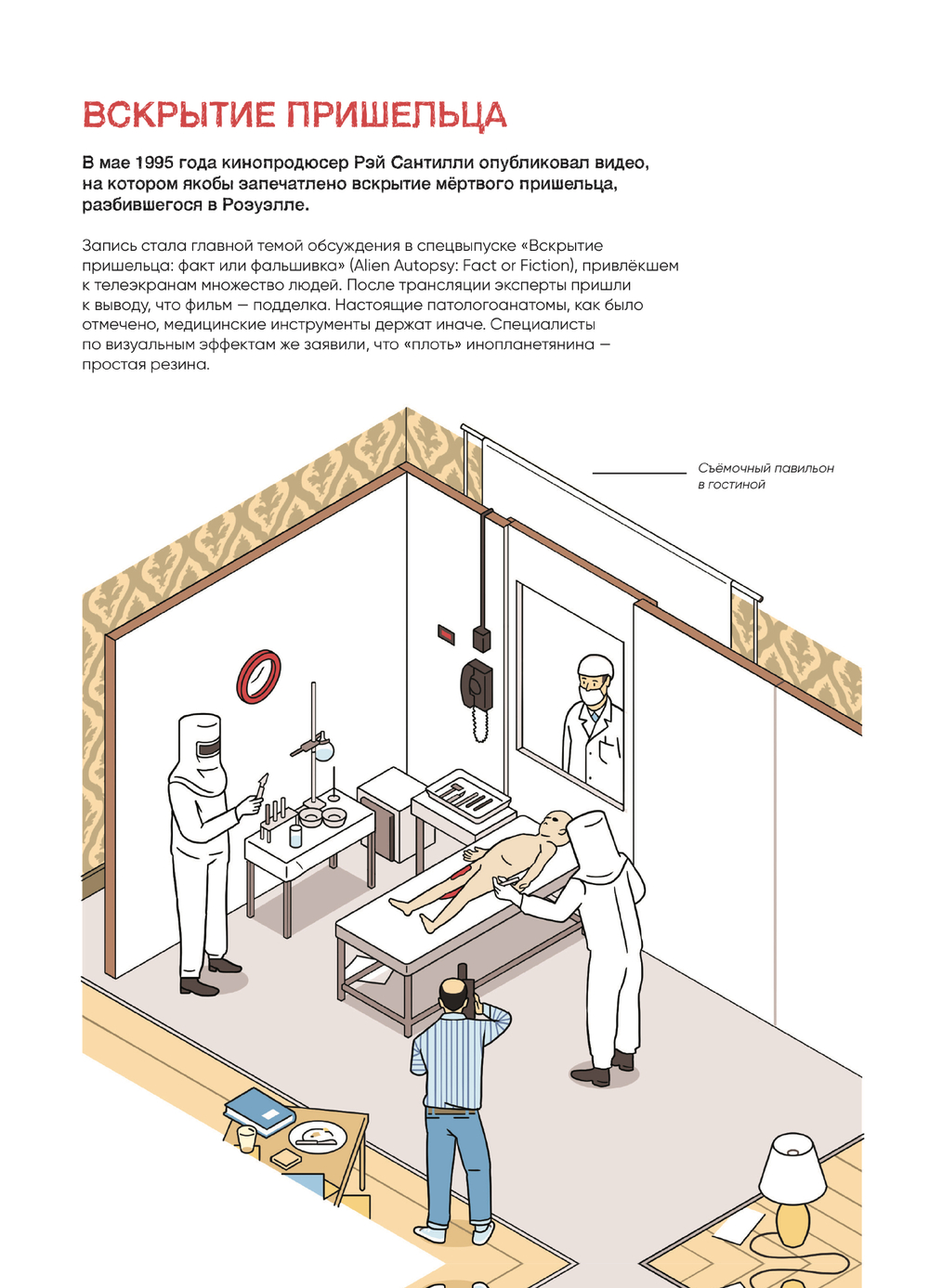 ВСКРЫТИЕ ПРИШЕЛЬЦА

В мае 1995 года кинопродюсер Рэй Сантилли опубликовал видео, на котором якобы запечатлено вскрытие мёртвого пришельца, разбившегося в Розуэлле.

Запись стала главной темой обсуждения в спецвыпуске «Вскрытие пришельца: факт или фальшивка» (Alien Autopsy: Fact or Fiction), привлёкшем к телеэкранам множество людей. После трансляции эксперты пришли к выводу, что фильм — подделка. Настоящие патологоанатомы, как было отмечено, медицинские инструменты держат иначе. Специалисты по визуальным эффектам же заявили, что «плоть» инопланетянина — простая резина.

Съёмочный павильон в гостиной