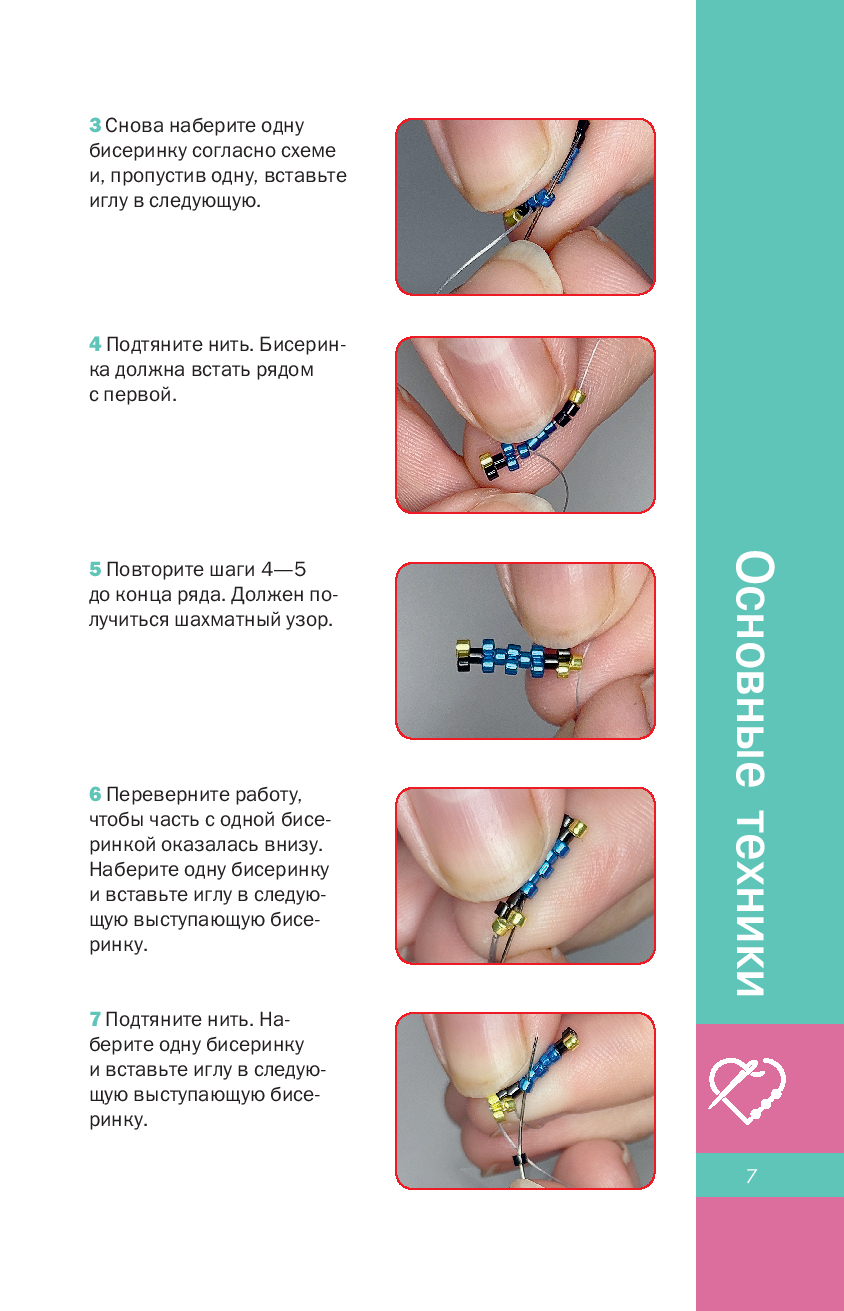 3 Снова наберите одну бисеринку согласно схеме и, пропустив одну, вставьте иглу в следующую.

4 Подтяните нить. Бисеринка должна встать рядом с первой.

5 Повторите шаги 4—5 до конца ряда. Должен получиться шахматный узор.

6 Переверните работу, чтобы часть с одной бисеринкой оказалась внизу. Наберите одну бисеринку и вставьте иглу в следующую выступающую бисеринку.

7 Подтяните нить. Наберите одну бисеринку и вставьте иглу в следующую выступающую бисеринку.

Основные техники

7