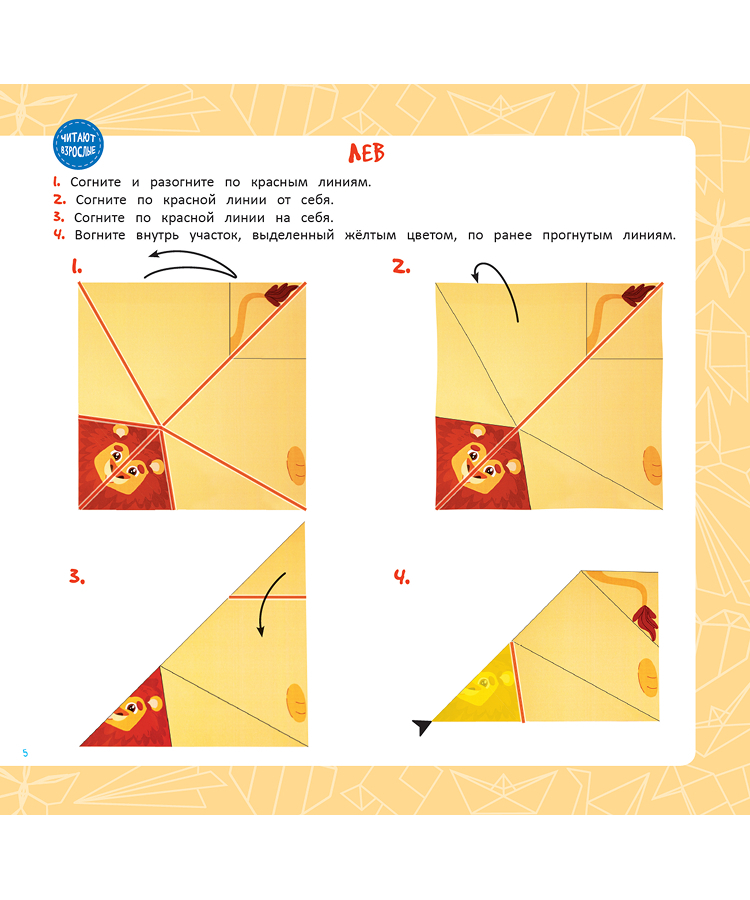 ЧИТАЮТ ВЗРОСЛЫЕ

ЛЕВ

1. Согните и разогните по красным линиям.
2. Согните по красной линии от себя.
3. Согните по красной линии на себя.
4. Вогните внутрь участок, выделенный жёлтым цветом, по ранее прогнутым линиям.

1.

2.

3.

4.

5