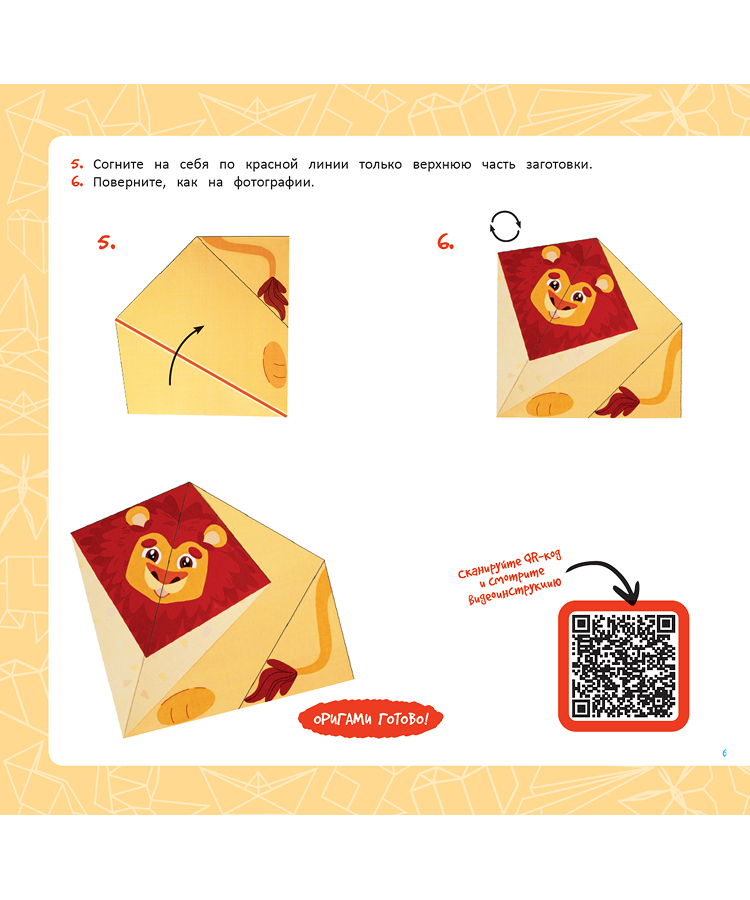 5. Согните на себя по красной линии только верхнюю часть заготовки.
6. Поверните, как на фотографии.

5.

6.

Сканируйте QR-код и смотрите видеоинструкцию

ОРИГАМИ ГОТОВО!

6