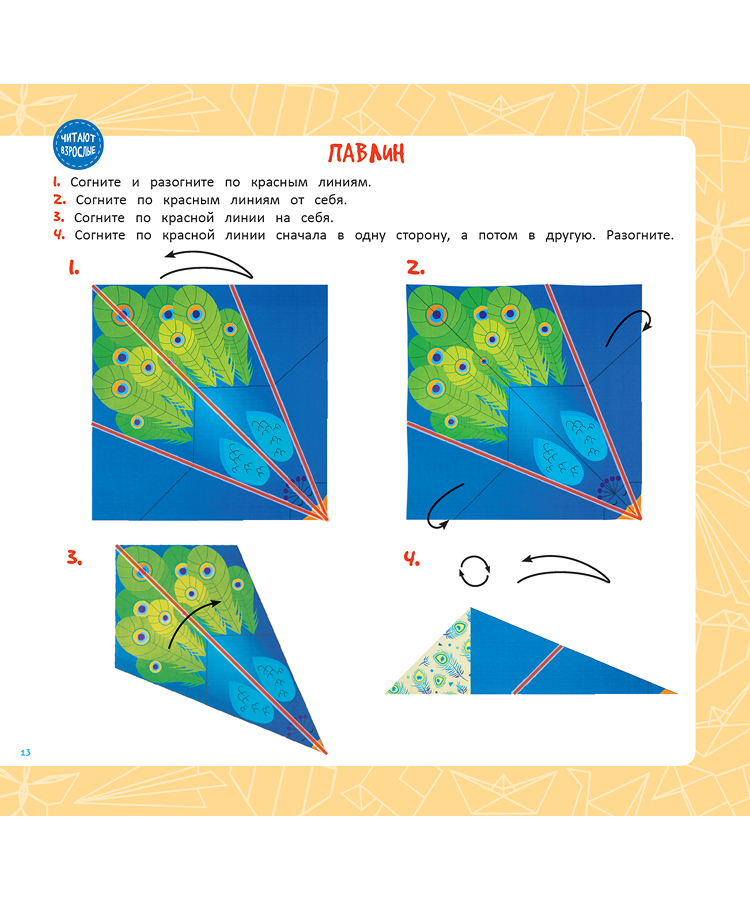 ЧИТАЮТ ВЗРОСЛЫЕ

ПАВЛИН

1. Согните и разогните по красным линиям.
2. Согните по красным линиям от себя.
3. Согните по красной линии на себя.
4. Согните по красной линии сначала в одну сторону, а потом в другую. Разогните.

1.

2.

3.

4.

13