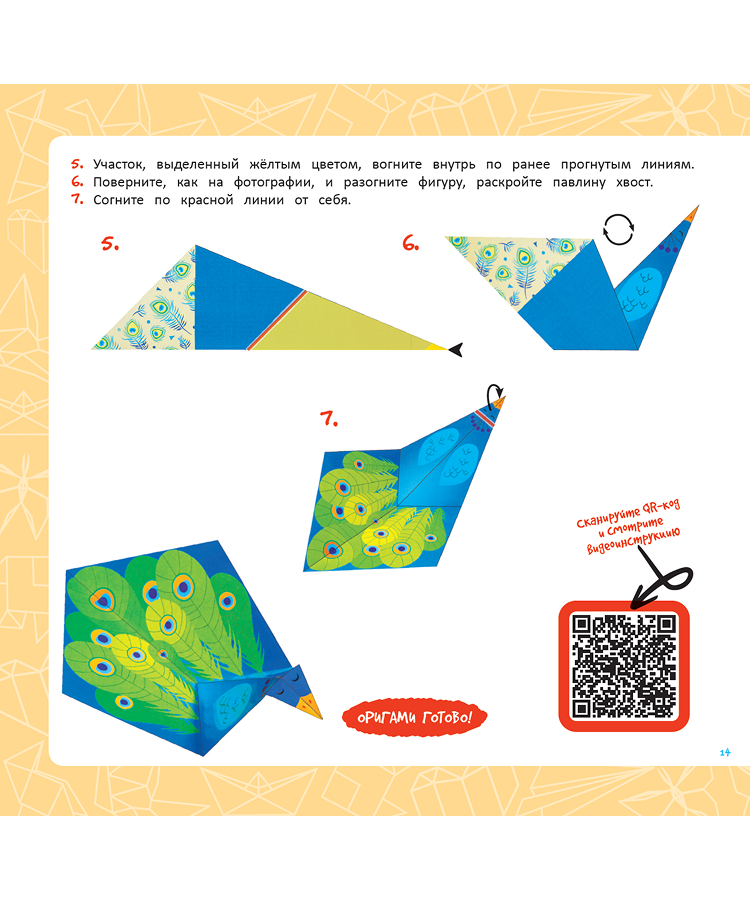 5. Участок, выделенный жёлтым цветом, вогните внутрь по ранее прогнутым линиям.
6. Поверните, как на фотографии, и разогните фигуру, раскройте павлину хвост.
7. Согните по красной линии от себя.

5.

6.

7.

Сканируйте QR-код и смотрите видеоинструкцию

ОРИГАМИ ГОТОВО!

14