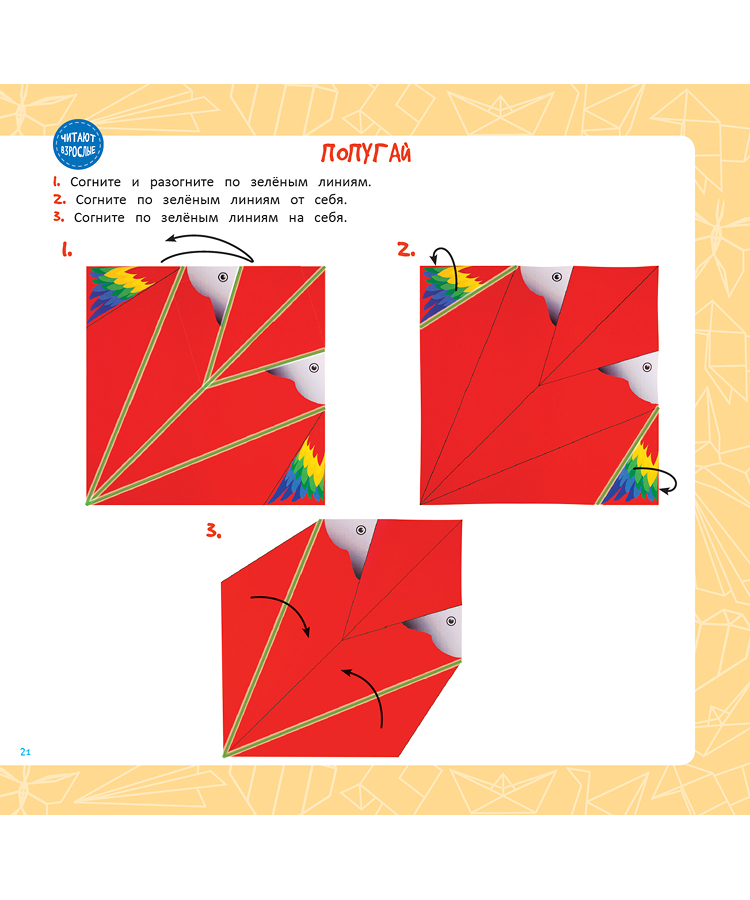 ЧИТАЮТ ВЗРОСЛЫЕ

ПОПУГАЙ

1. Согните и разогните по зелёным линиям.
2. Согните по зелёным линиям от себя.
3. Согните по зелёным линиям на себя.

1.

2.

3.

21