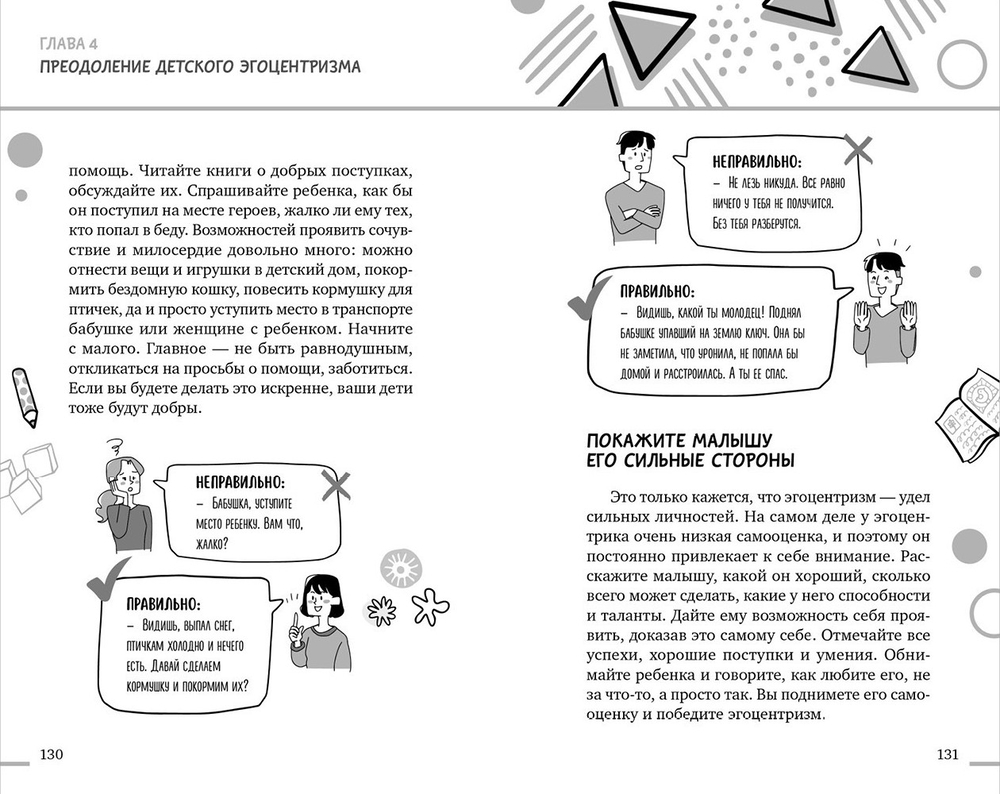 ГЛАВА 4
ПРЕОДОЛЕНИЕ ДЕТСКОГО ЭГОЦЕНТРИЗМА

помощь. Читайте книги о добрых поступках, обсуждайте их. Спрашивайте ребенка, как бы он поступил на месте героев, жалко ли ему тех, кто попал в беду. Возможностей проявить сочувствие и милосердие довольно много: можно отнести вещи и игрушки в детский дом, покормить бездомную кошку, повесить кормушку для птичек, да и просто уступить место в транспорте бабушке или женщине с ребенком. Начните с малого. Главное — не быть равнодушным, откликаться на просьбы о помощи, заботиться. Если вы будете делать это искренне, ваши дети тоже будут добры.

НЕПРАВИЛЬНО:
– Бабушка, уступите место ребенку. Вам что, жалко?

ПРАВИЛЬНО:
– Видишь, выпал снег, птичкам холодно и нечего есть. Давай сделаем кормушку и покормим их?

130

НЕПРАВИЛЬНО:
– Не лезь никуда. Все равно ничего у тебя не получится. Без тебя разберутся.

ПРАВИЛЬНО:
– Видишь, какой ты молодец! Поднял бабушке упавший на землю ключ. Она бы не заметила, что уронила, не попала бы домой и расстроилась. А ты ее спас.

ПОКАЖИТЕ МАЛЫШУ ЕГО СИЛЬНЫЕ СТОРОНЫ

Это только кажется, что эгоцентризм — удел сильных личностей. На самом деле у эгоцентрика очень низкая самооценка, и поэтому он постоянно привлекает к себе внимание. Расскажите малышу, какой он хороший, сколько всего может сделать, какие у него способности и таланты. Дайте ему возможность себя проявить, доказав это самому себе. Отмечайте все успехи, хорошие поступки и умения. Обнимайте ребенка и говорите, как любите его, не за что-то, а просто так. Вы поднимете его самооценку и победите эгоцентризм.

131