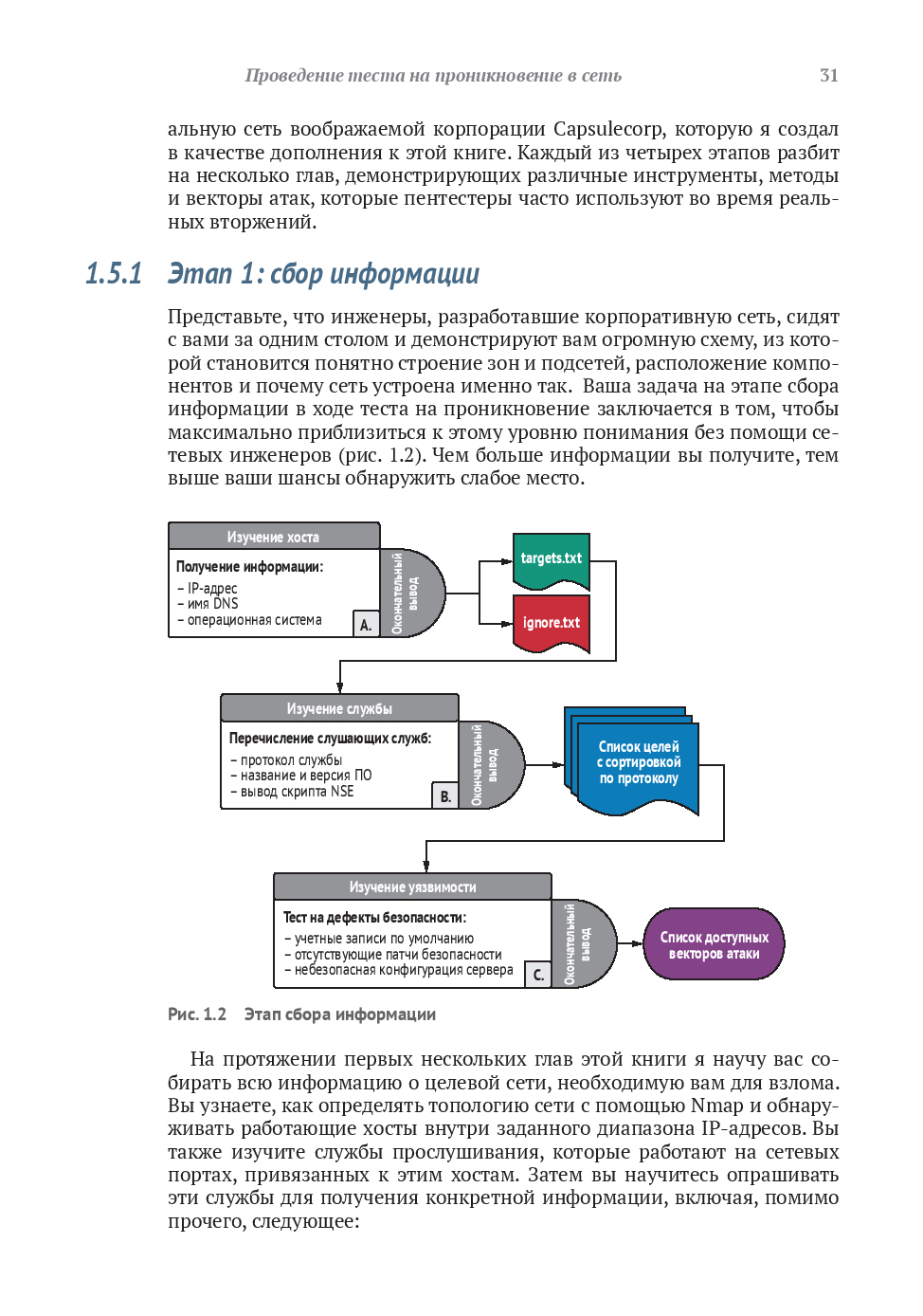 Проведение теста на проникновение в сеть 31

альную сеть воображаемой корпорации Capsulecorp, которую я создал в качестве дополнения к этой книге. Каждый из четырех этапов разбит на несколько глав, демонстрирующих различные инструменты, методы и векторы атак, которые пентестеры часто используют во время реальных вторжений.

1.5.1 Этап 1: сбор информации

Представьте, что инженеры, разработавшие корпоративную сеть, сидят с вами за одним столом и демонстрируют вам огромную схему, из которой становится понятно строение зон и подсетей, расположение компонентов и почему сеть устроена именно так. Ваша задача на этапе сбора информации в ходе теста на проникновение заключается в том, чтобы максимально приблизиться к этому уровню понимания без помощи сетевых инженеров (рис. 1.2). Чем больше информации вы получите, тем выше ваши шансы обнаружить слабое место.

Изучение хоста
Получение информации:
– IP-адрес
– имя DNS
– операционная система
A.
Окончательный вывод
targets.txt
ignore.txt

Изучение службы
Перечисление слушающих служб:
– протокол службы
– название и версия ПО
– вывод скрипта NSE
B.
Окончательный вывод
Список целей с сортировкой по протоколу

Изучение уязвимости
Тест на дефекты безопасности:
– учетные записи по умолчанию
– отсутствующие патчи безопасности
– небезопасная конфигурация сервера
C.
Окончательный вывод
Список доступных векторов атаки

Рис. 1.2 Этап сбора информации

На протяжении первых нескольких глав этой книги я научу вас собирать всю информацию о целевой сети, необходимую вам для взлома. Вы узнаете, как определять топологию сети с помощью Nmap и обнаруживать работающие хосты внутри заданного диапазона IP-адресов. Вы также изучите службы прослушивания, которые работают на сетевых портах, привязанных к этим хостам. Затем вы научитесь опрашивать эти службы для получения конкретной информации, включая, помимо прочего, следующее: