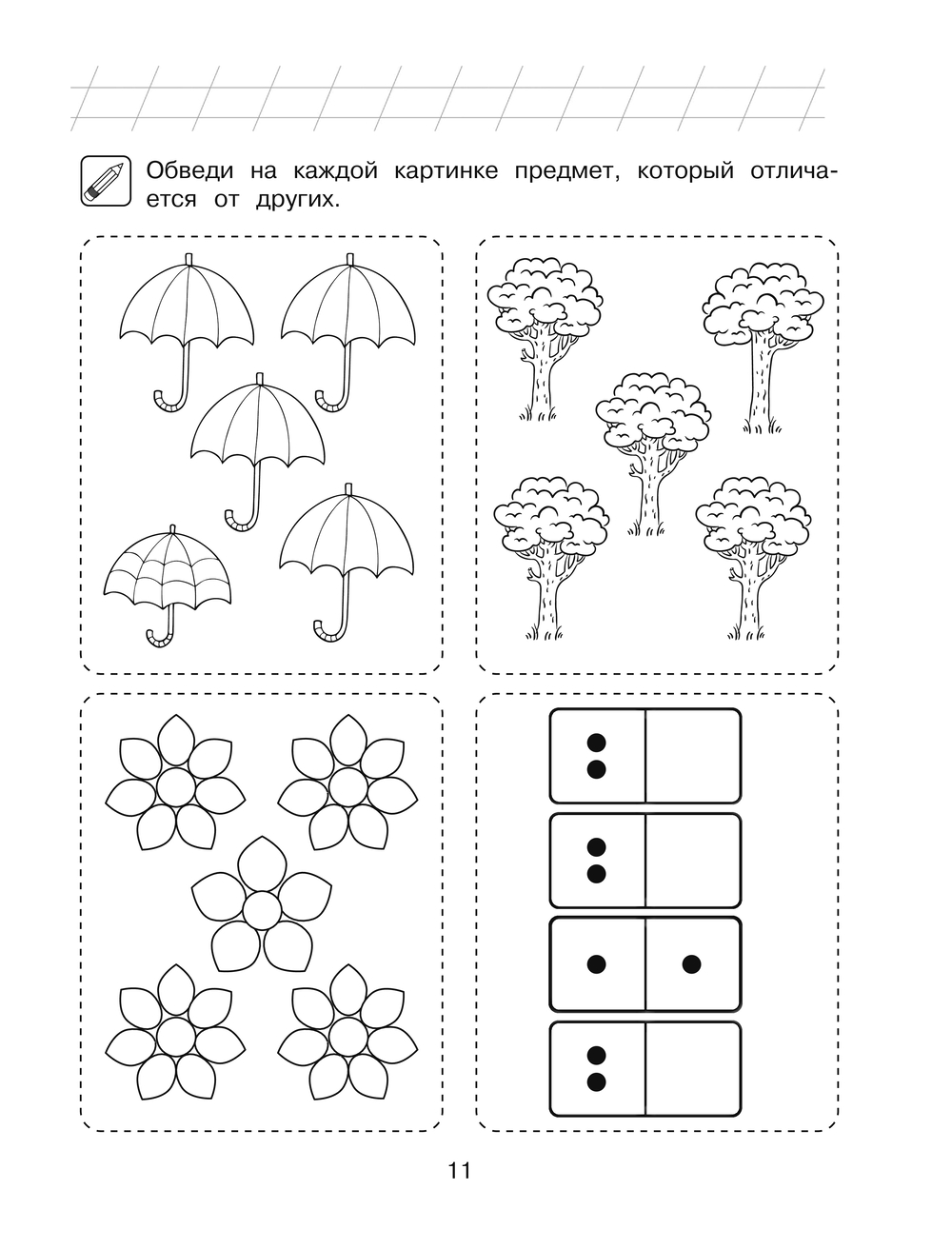 Обведи на каждой картинке предмет, который отличается от других.

11