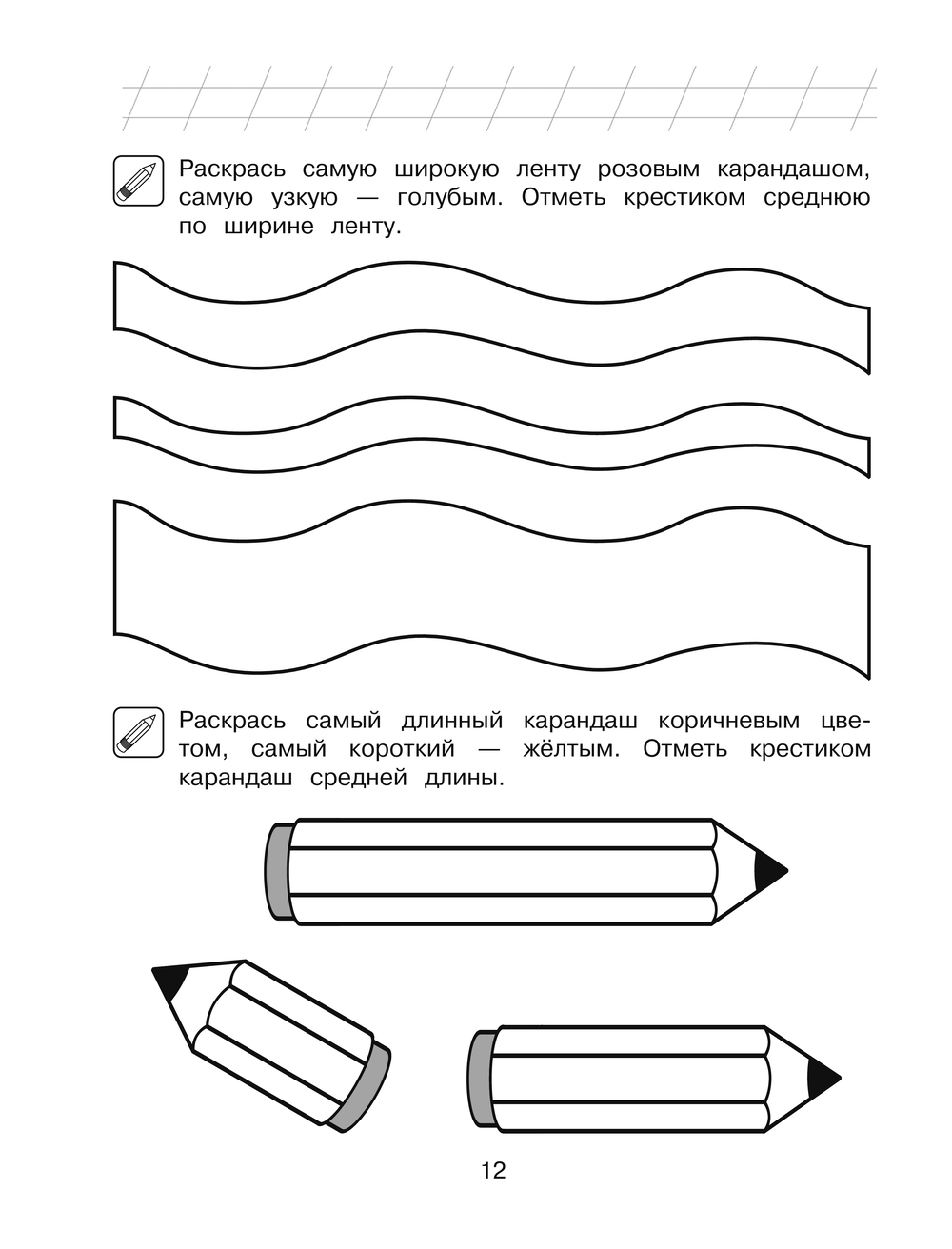 Раскрась самую широкую ленту розовым карандашом, самую узкую — голубым. Отметь крестиком среднюю по ширине ленту.

Раскрась самый длинный карандаш коричневым цветом, самый короткий — жёлтым. Отметь крестиком карандаш средней длины.

12