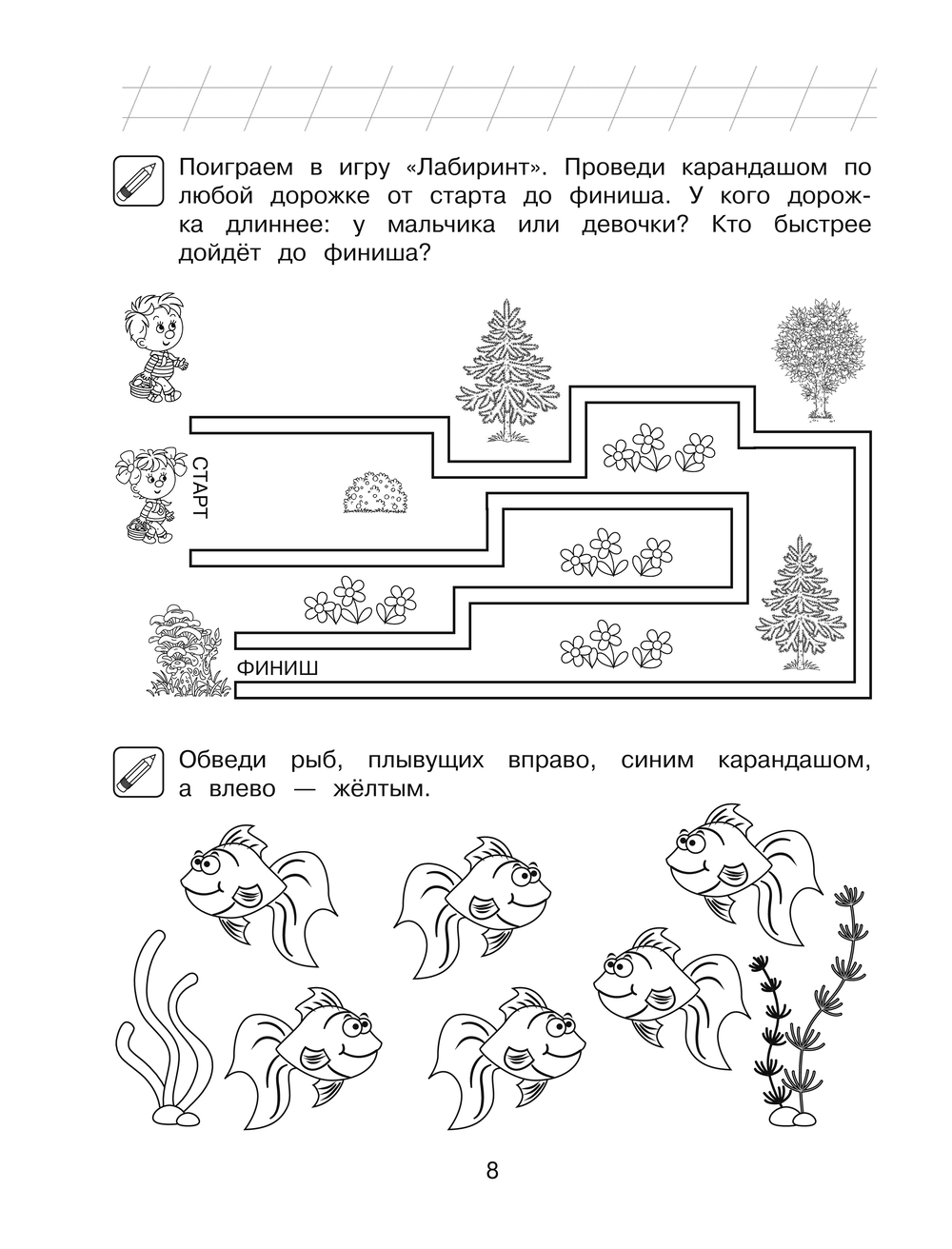 Поиграем в игру «Лабиринт». Проведи карандашом по любой дорожке от старта до финиша. У кого дорожка длиннее: у мальчика или девочки? Кто быстрее дойдёт до финиша?

СТАРТ

ФИНИШ

Обведи рыб, плывущих вправо, синим карандашом, а влево — жёлтым.

8