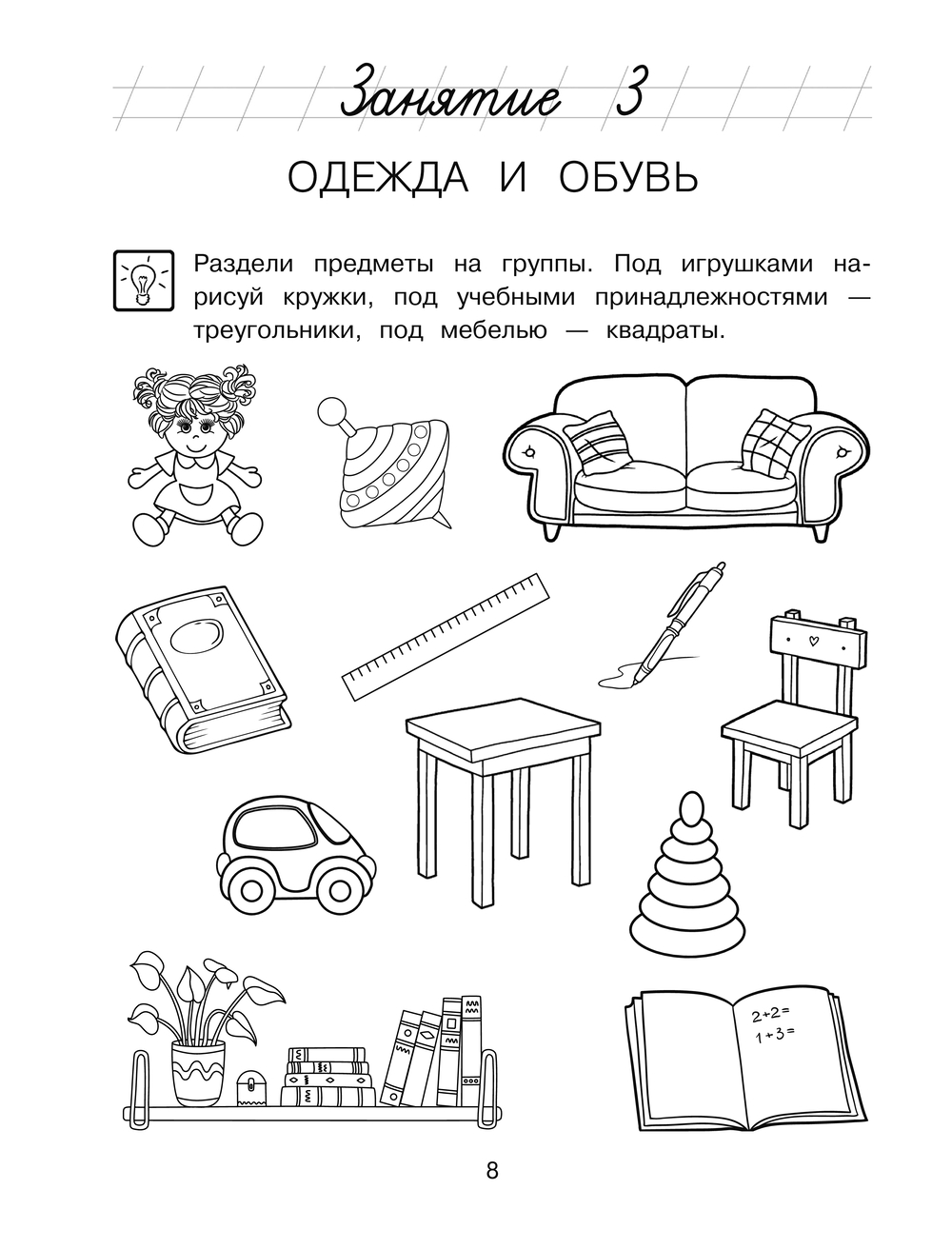 Занятие 3

ОДЕЖДА И ОБУВЬ

Раздели предметы на группы. Под игрушками нарисуй кружки, под учебными принадлежностями — треугольники, под мебелью — квадраты.

$2+2=$
$1+3=$

8