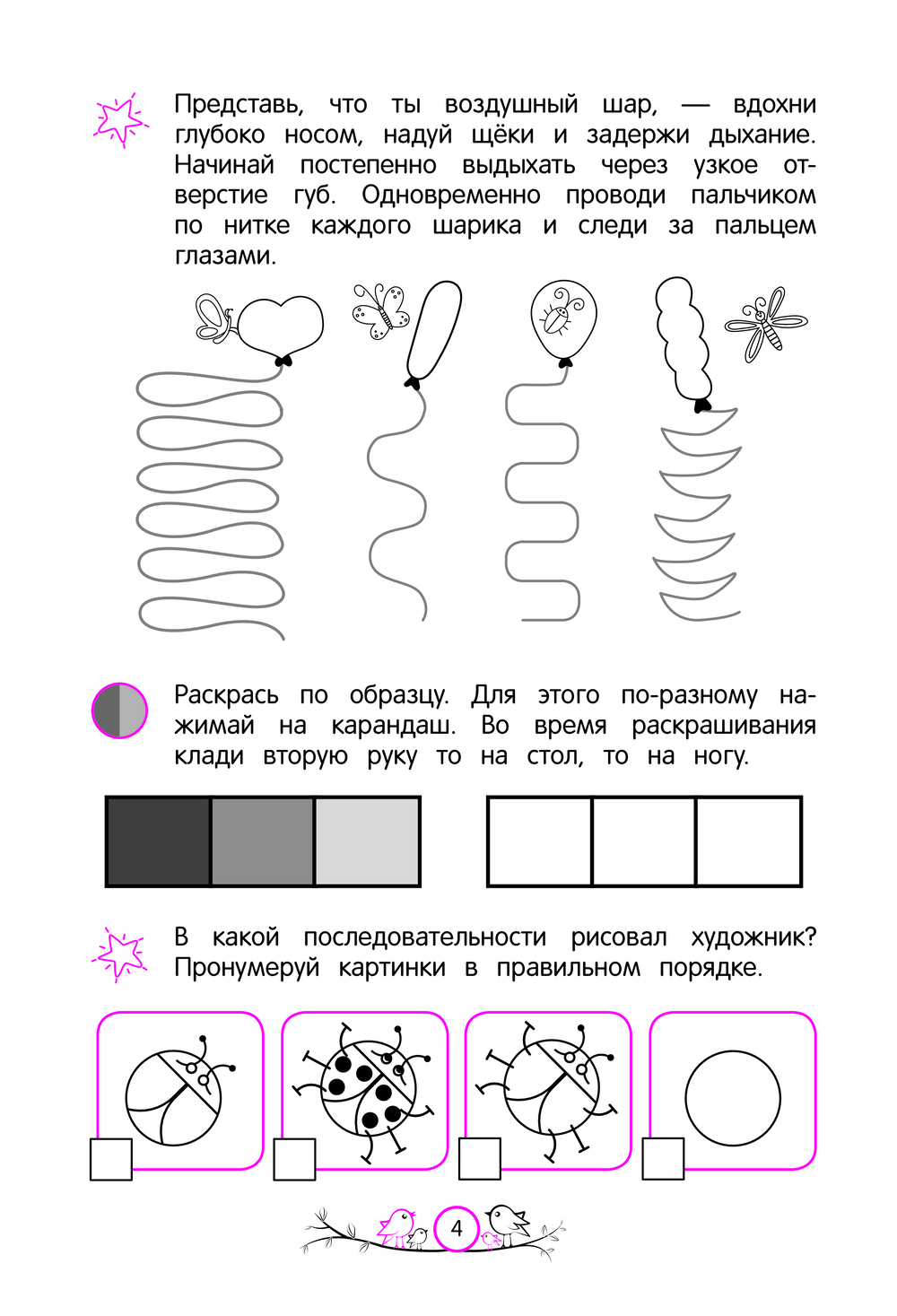 Представь, что ты воздушный шар, — вдохни глубоко носом, надуй щёки и задержи дыхание. Начинай постепенно выдыхать через узкое отверстие губ. Одновременно проводи пальчиком по нитке каждого шарика и следи за пальцем глазами.

Раскрась по образцу. Для этого по-разному нажимай на карандаш. Во время раскрашивания клади вторую руку то на стол, то на ногу.

В какой последовательности рисовал художник? Пронумеруй картинки в правильном порядке.

4