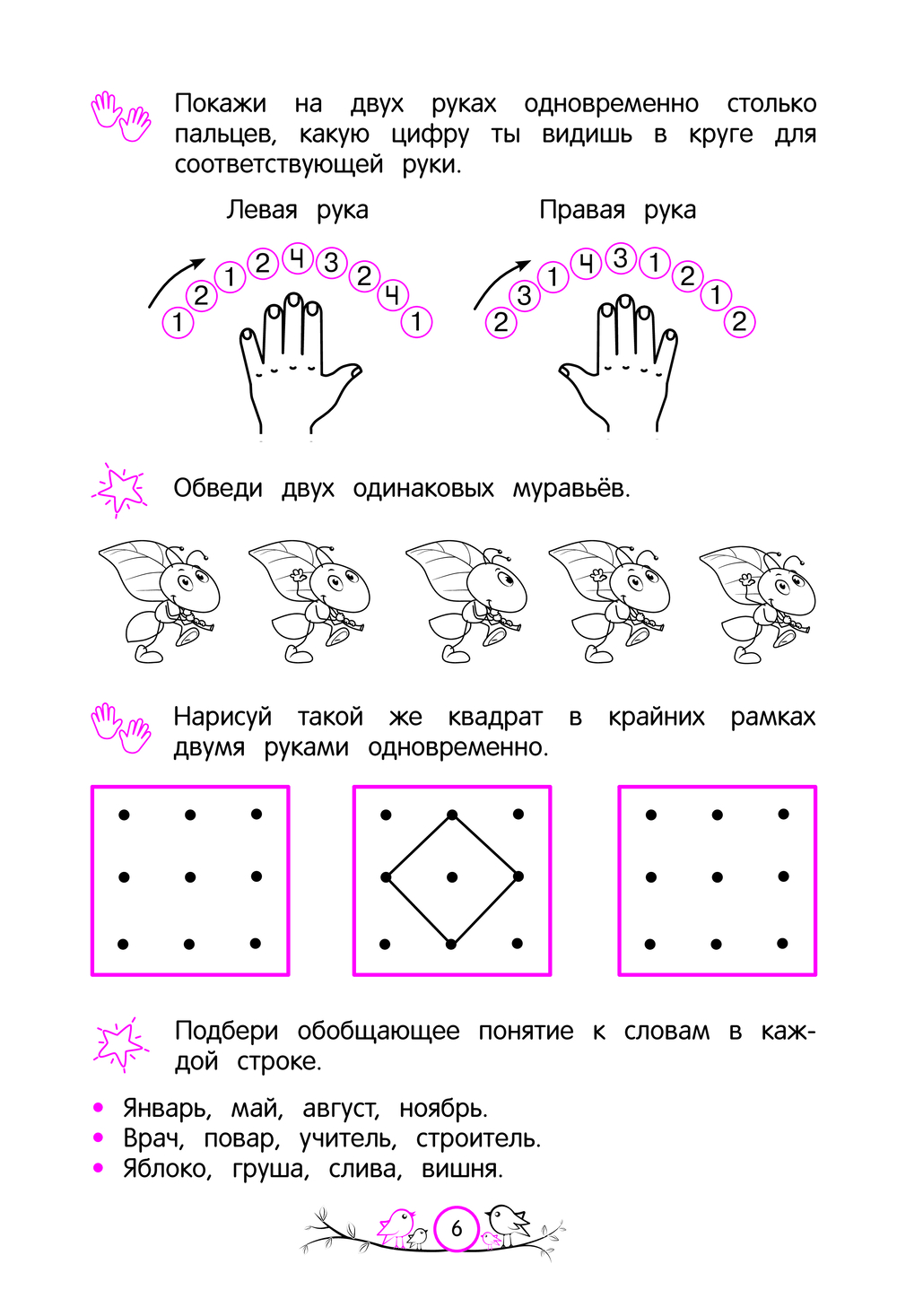 Покажи на двух руках одновременно столько пальцев, какую цифру ты видишь в круге для соответствующей руки.

Левая рука

1 2 1 2 4 3 2 4 1

Правая рука

2 3 1 4 3 1 2 1 2

Обведи двух одинаковых муравьёв.

Нарисуй такой же квадрат в крайних рамках двумя руками одновременно.

Подбери обобщающее понятие к словам в каждой строке.

• Январь, май, август, ноябрь.
• Врач, повар, учитель, строитель.
• Яблоко, груша, слива, вишня.

6