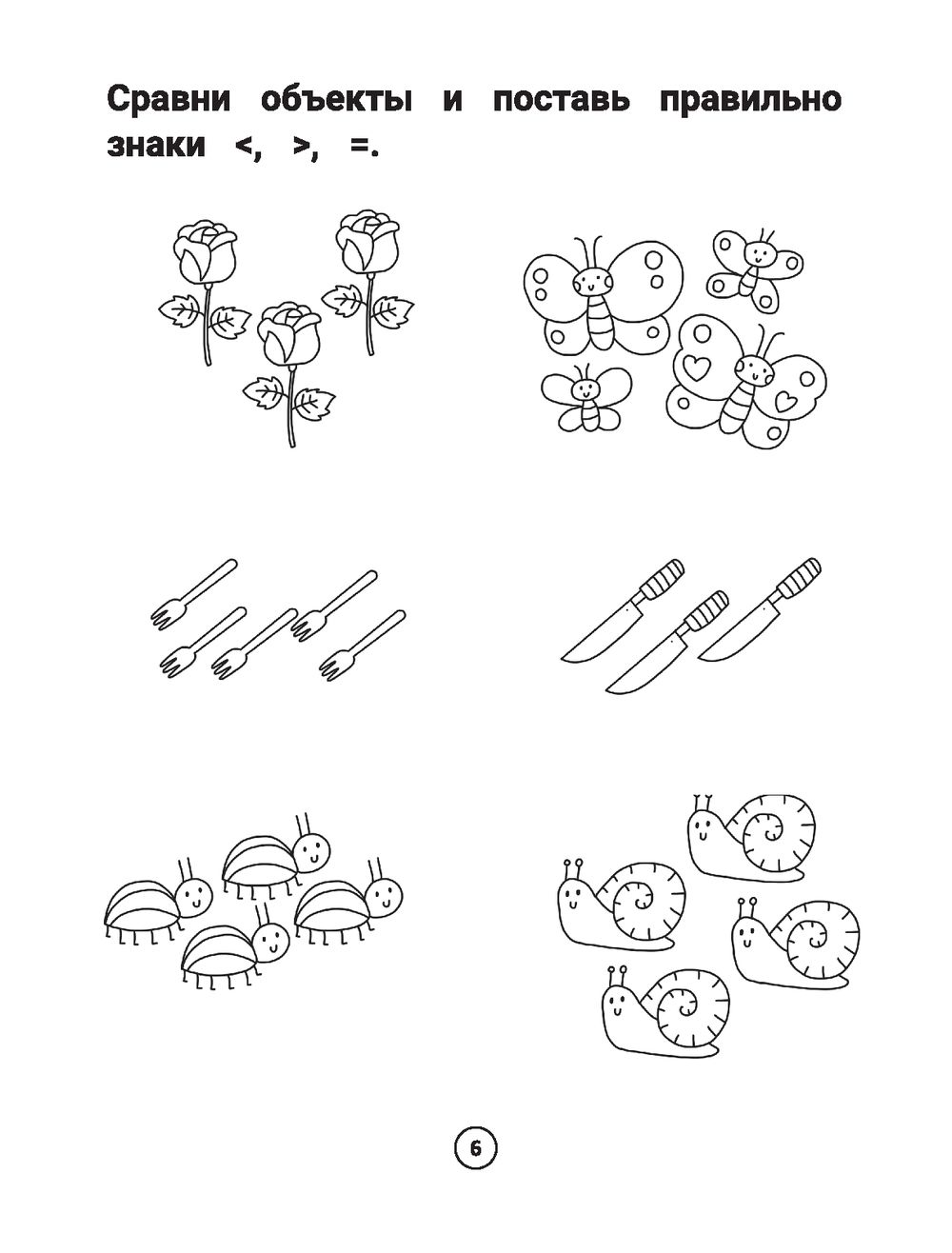 Сравни объекты и поставь правильно знаки <, >, =.

6