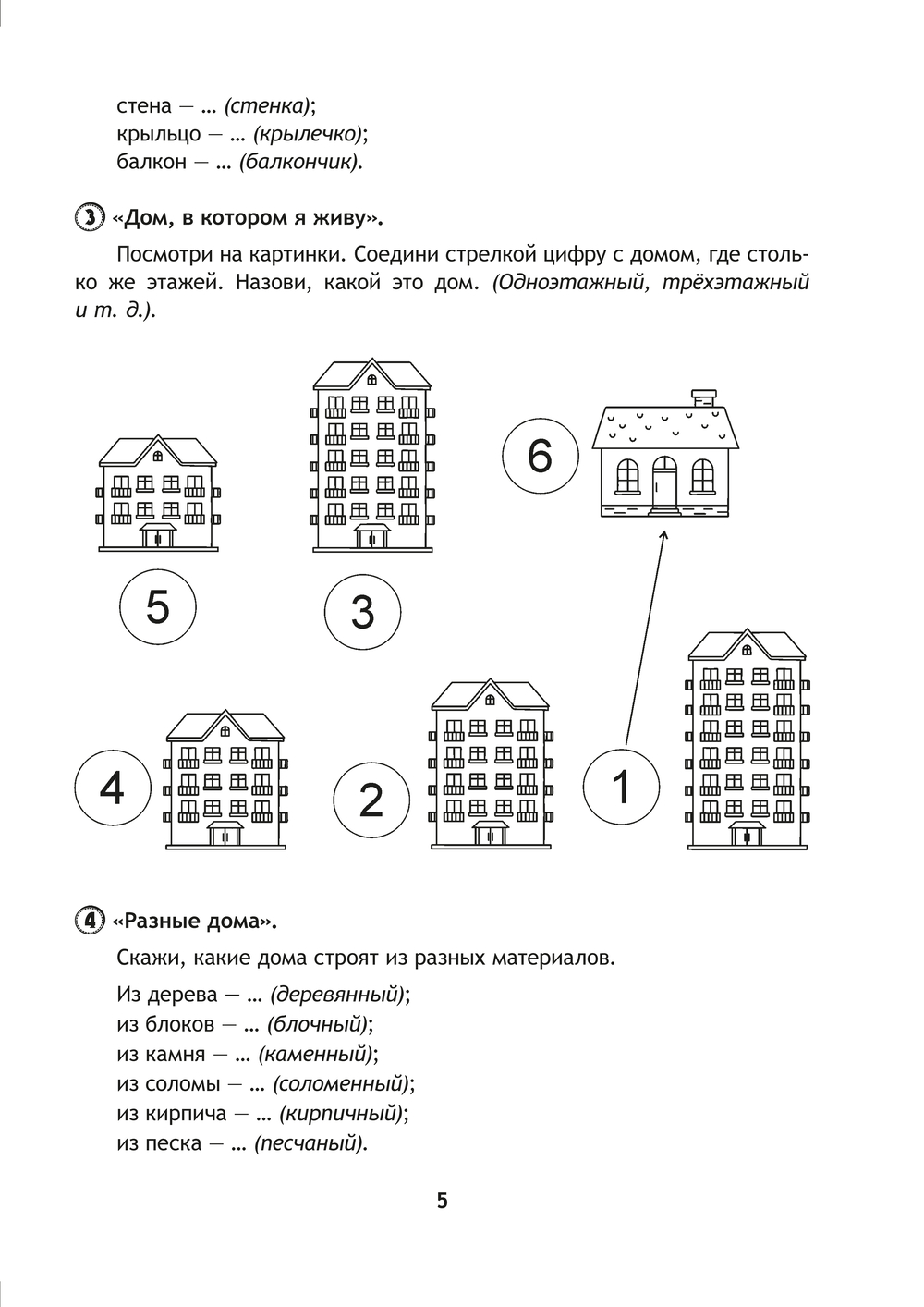 стена — ... (стенка);
крыльцо — ... (крылечко);
балкон — ... (балкончик).

3 «Дом, в котором я живу».

Посмотри на картинки. Соедини стрелкой цифру с домом, где столько же этажей. Назови, какой это дом. (Одноэтажный, трёхэтажный и т. д.).

6

5

3

4

2

1

4 «Разные дома».

Скажи, какие дома строят из разных материалов.

Из дерева — ... (деревянный);
из блоков — ... (блочный);
из камня — ... (каменный);
из соломы — ... (соломенный);
из кирпича — ... (кирпичный);
из песка — ... (песчаный).

5