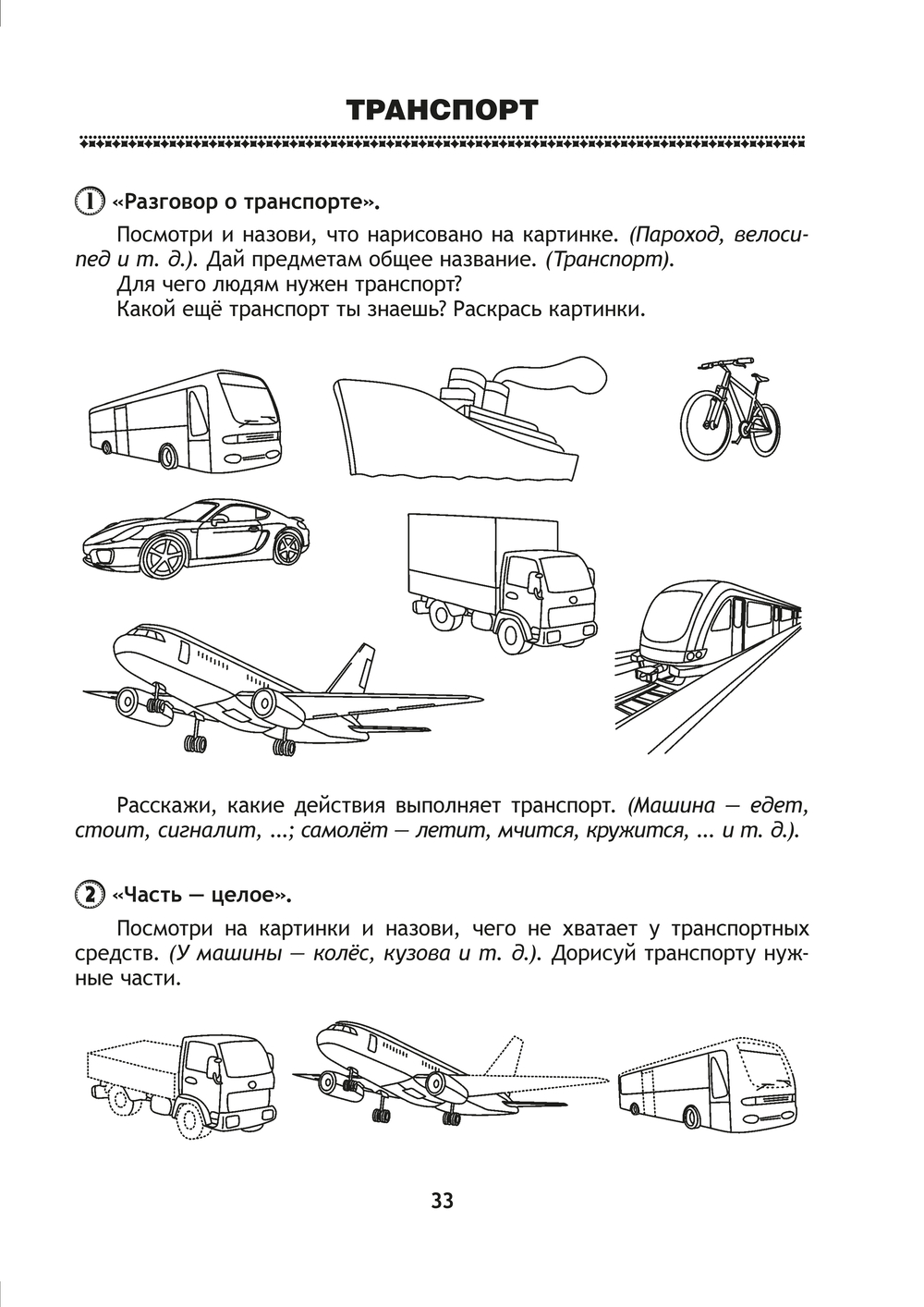 ТРАНСПОРТ

1 «Разговор о транспорте».

Посмотри и назови, что нарисовано на картинке. (Пароход, велосипед и т. д.). Дай предметам общее название. (Транспорт).
Для чего людям нужен транспорт?
Какой ещё транспорт ты знаешь? Раскрась картинки.

Расскажи, какие действия выполняет транспорт. (Машина — едет, стоит, сигналит, ...; самолёт — летит, мчится, кружится, ... и т. д.).

2 «Часть — целое».

Посмотри на картинки и назови, чего не хватает у транспортных средств. (У машины — колёс, кузова и т. д.). Дорисуй транспорту нужные части.

33