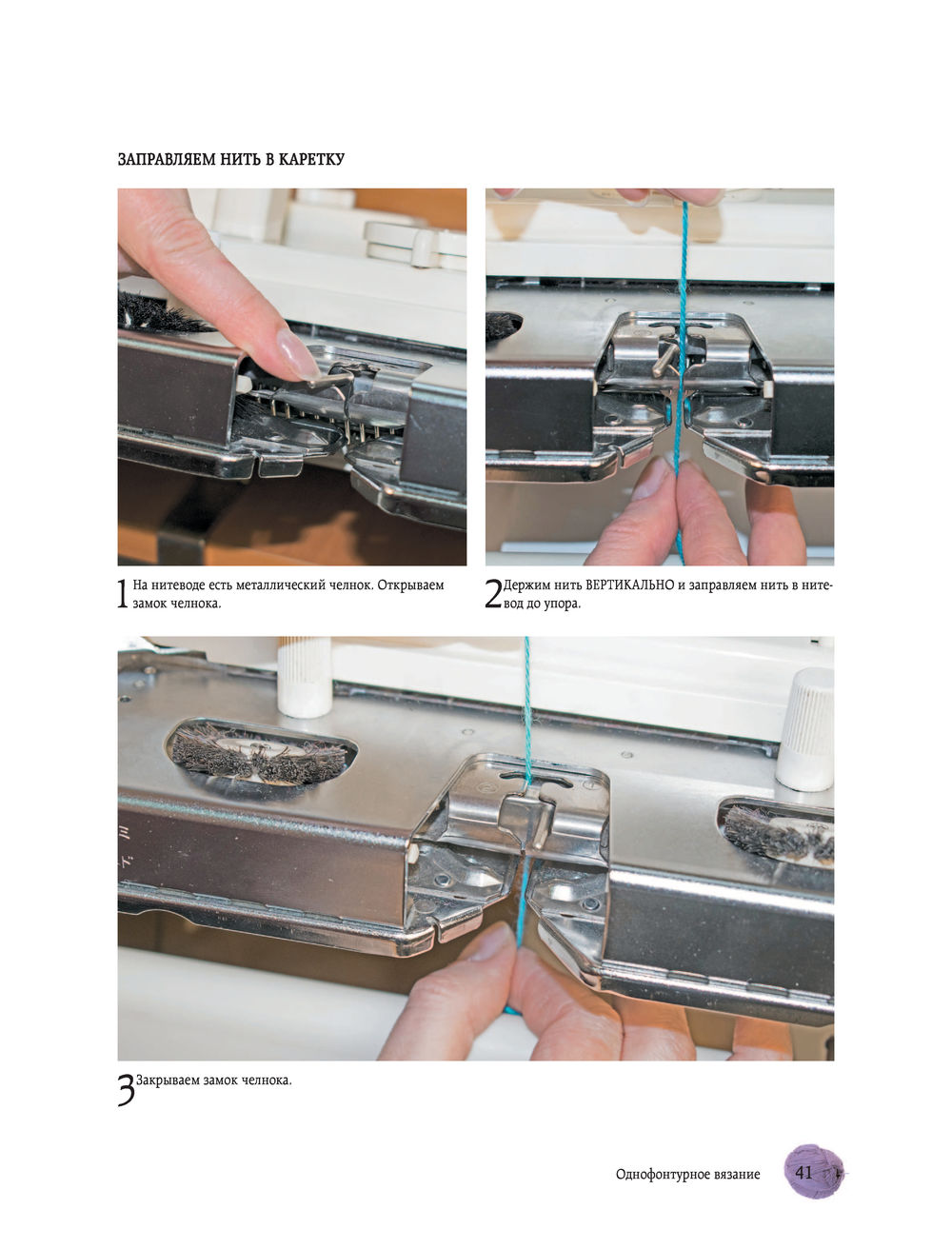 ЗАПРАВЛЯЕМ НИТЬ В КАРЕТКУ

1 На нитеводе есть металлический челнок. Открываем замок челнока.

2 Держим нить ВЕРТИКАЛЬНО и заправляем нить в нитевод до упора.

3 Закрываем замок челнока.

Однофонтурное вязание 41