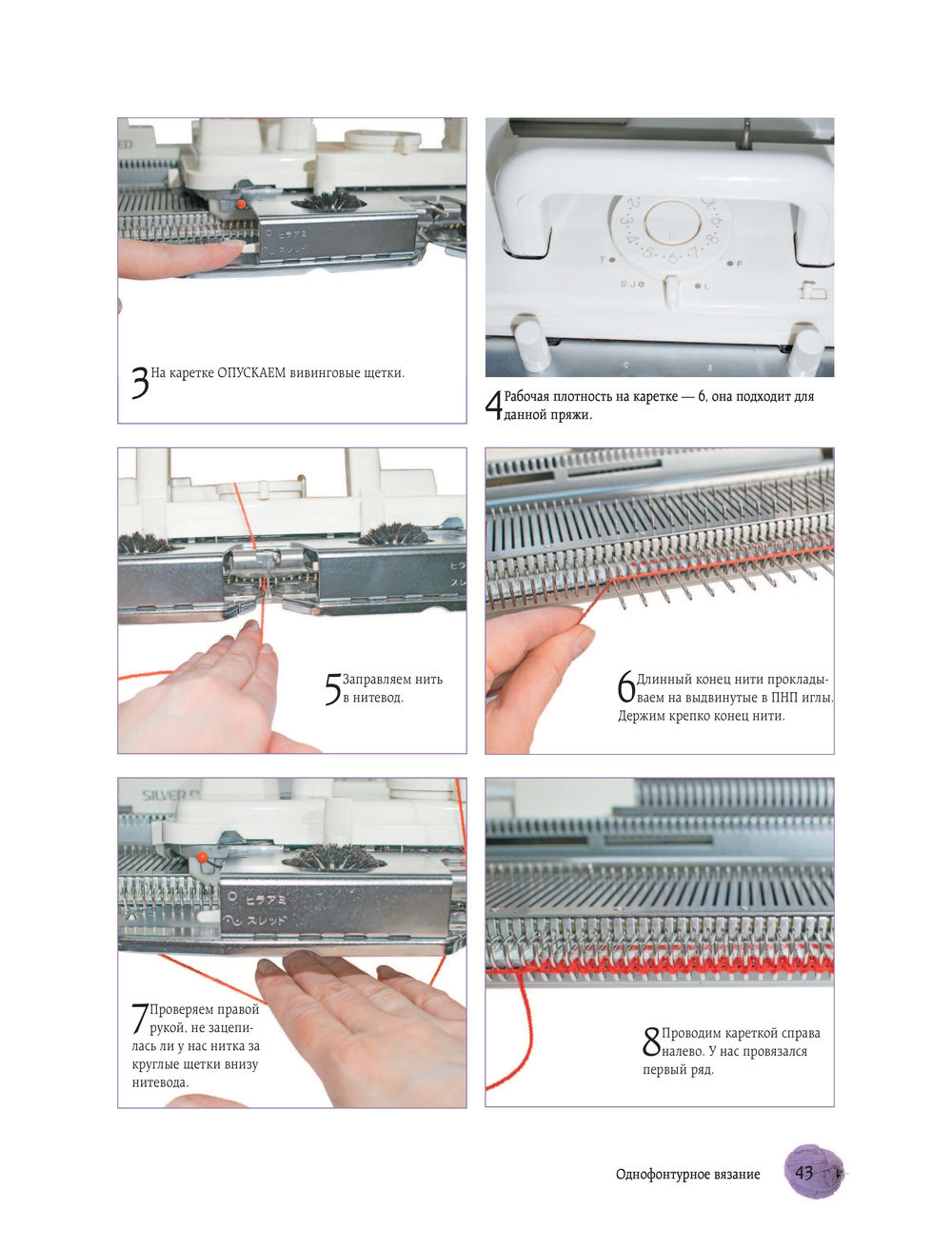 3 На каретке ОПУСКАЕМ вивинговые щетки.

4 Рабочая плотность на каретке — 6, она подходит для данной пряжи.

5 Заправляем нить в нитевод.

6 Длинный конец нити прокладываем на выдвинутые в ПНП иглы. Держим крепко конец нити.

7 Проверяем правой рукой, не зацепилась ли у нас нитка за круглые щетки внизу нитевода.

8 Проводим кареткой справа налево. У нас провязался первый ряд.

Однофонтурное вязание 43