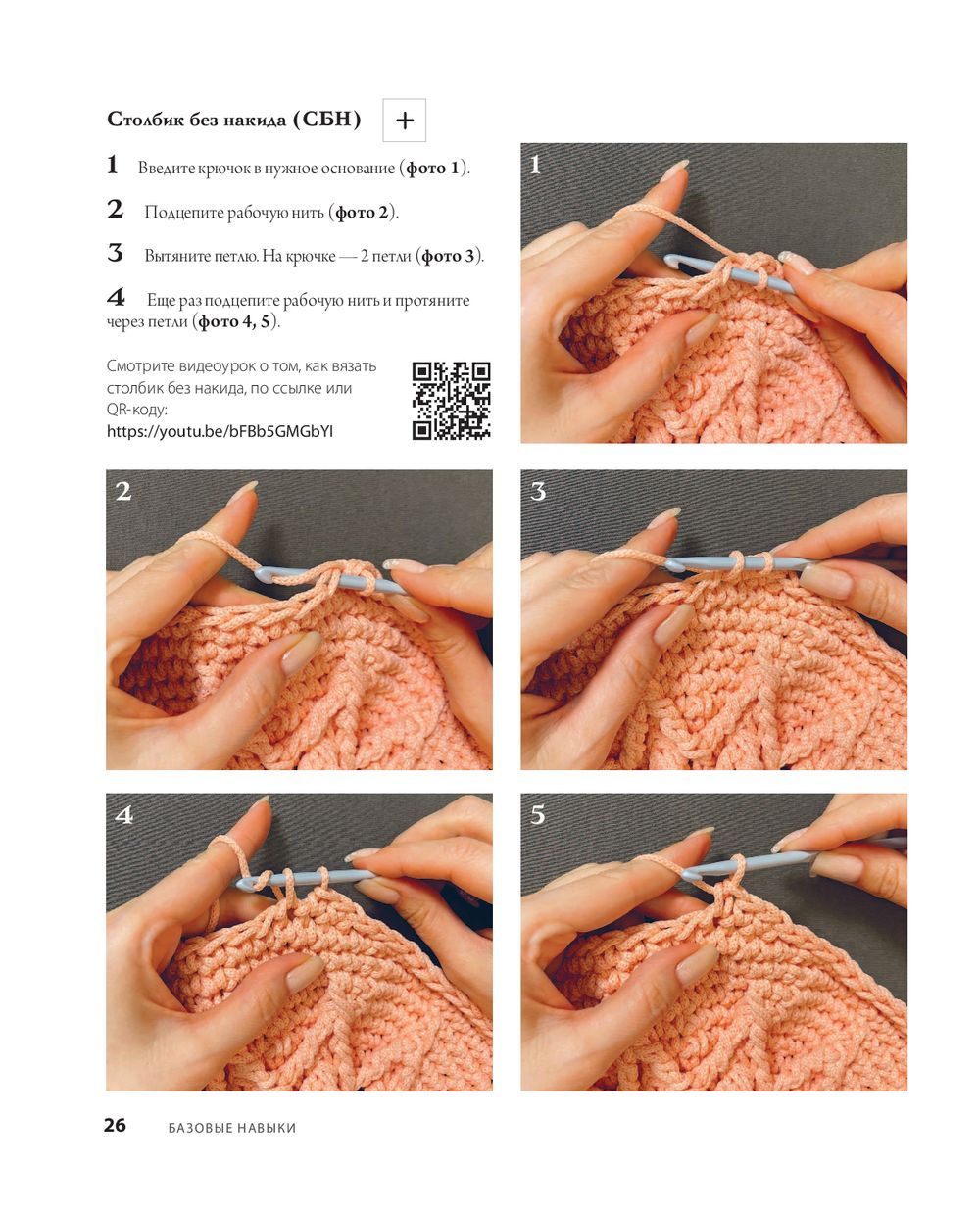 Столбик без накида (СБН) +

1 Введите крючок в нужное основание (фото 1).

2 Подцепите рабочую нить (фото 2).

3 Вытяните петлю. На крючке — 2 петли (фото 3).

4 Еще раз подцепите рабочую нить и протяните через петли (фото 4, 5).

Смотрите видеоурок о том, как вязать столбик без накида, по ссылке или QR-коду:
https://youtu.be/bFBb5GMGbYI

1

2

3

4

5

26 БАЗОВЫЕ НАВЫКИ